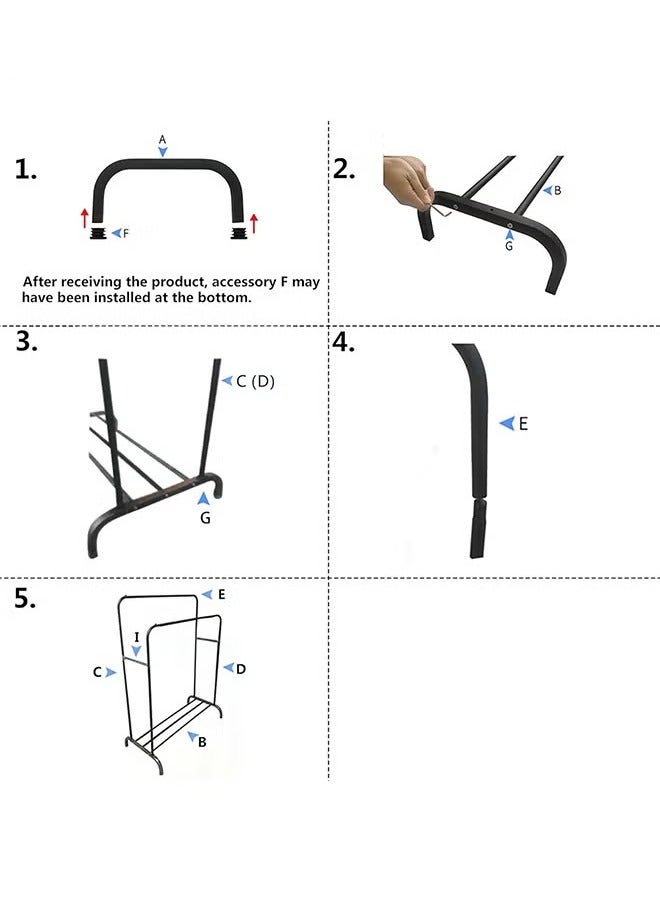 1.

A

F

After receiving the product, accessory F may have been installed at the bottom.

2.

B

G

3.

C (D)

G

4.

E

5.

E

I

C

D

B