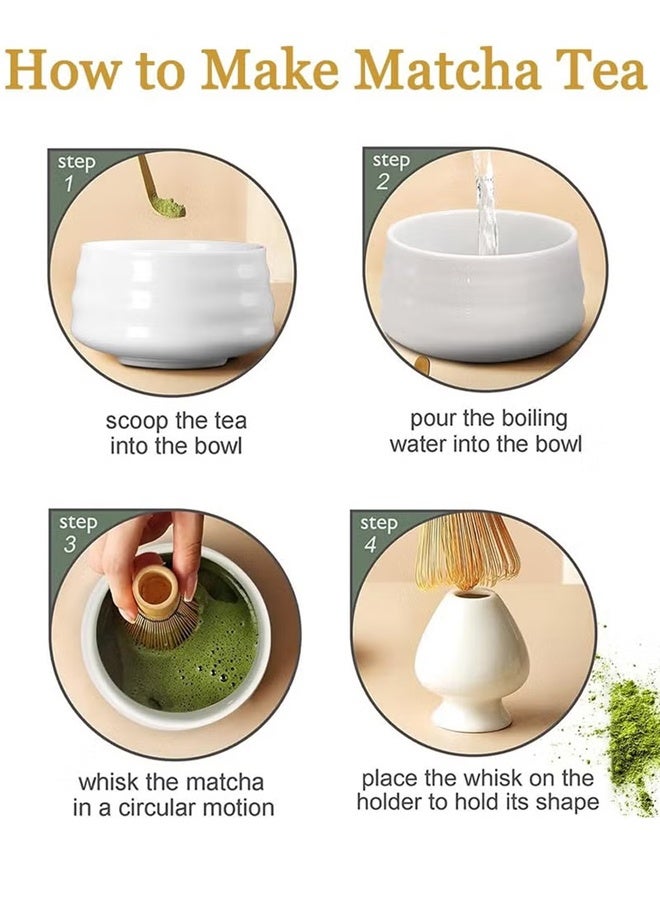 How to Make Matcha Tea

step 1

scoop the tea into the bowl

step 2

pour the boiling water into the bowl

step 3

whisk the matcha in a circular motion

step 4

place the whisk on the holder to hold its shape