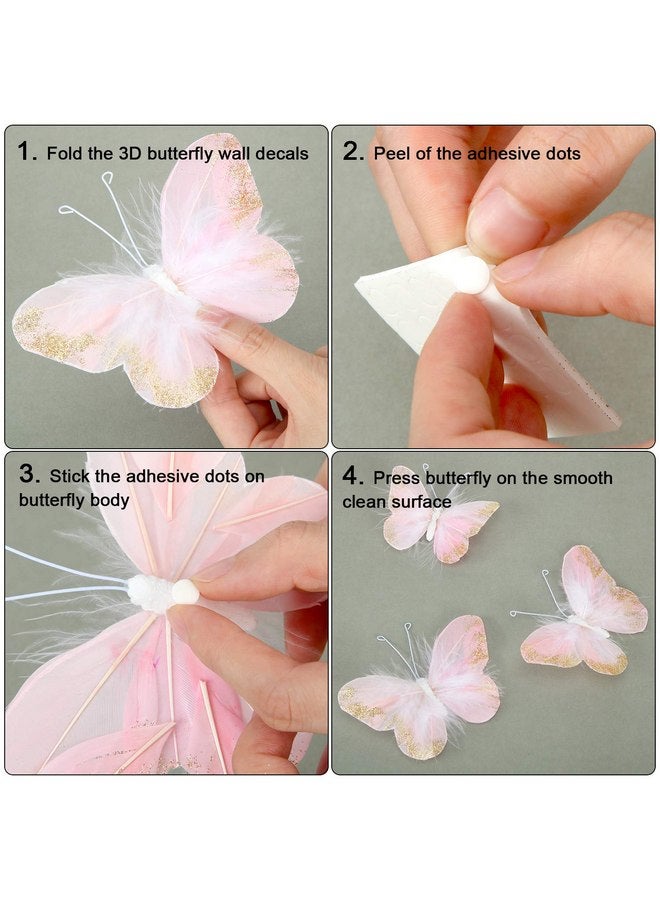 1. Fold the 3D butterfly wall decals

2. Peel of the adhesive dots

3. Stick the adhesive dots on butterfly body

4. Press butterfly on the smooth clean surface