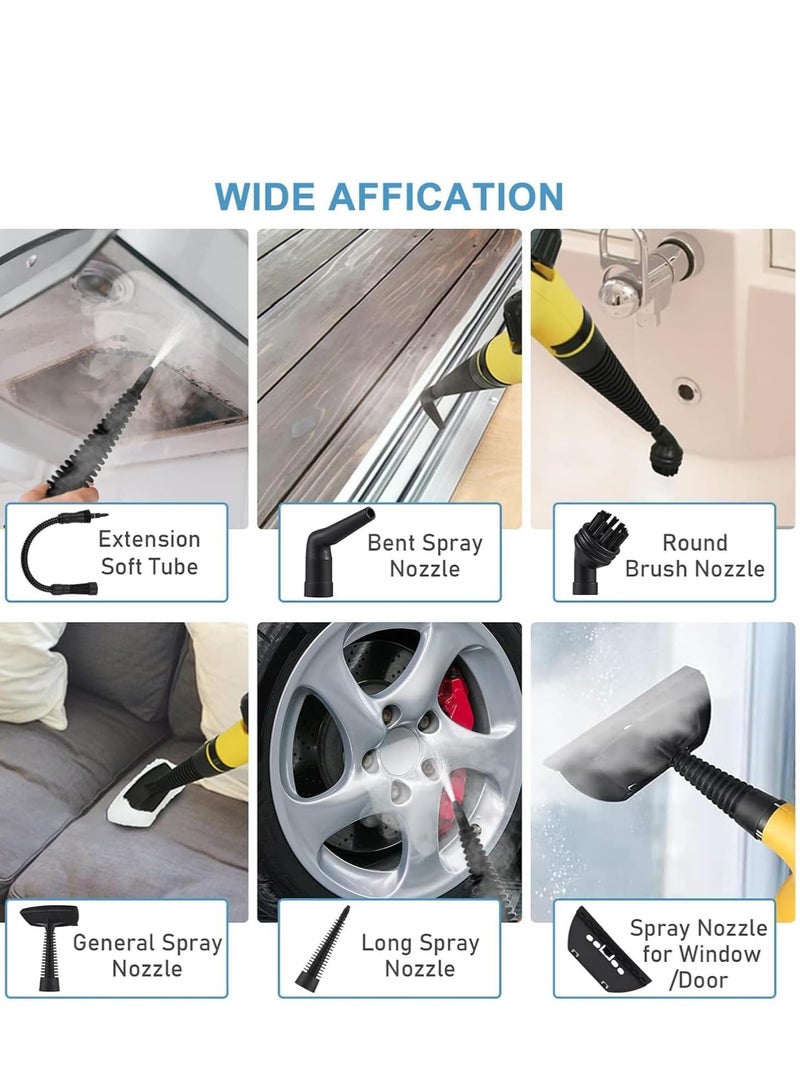 WIDE AFFICATION

Extension Soft Tube

Bent Spray Nozzle

Round Brush Nozzle

General Spray Nozzle

Long Spray Nozzle

Spray Nozzle for Window /Door