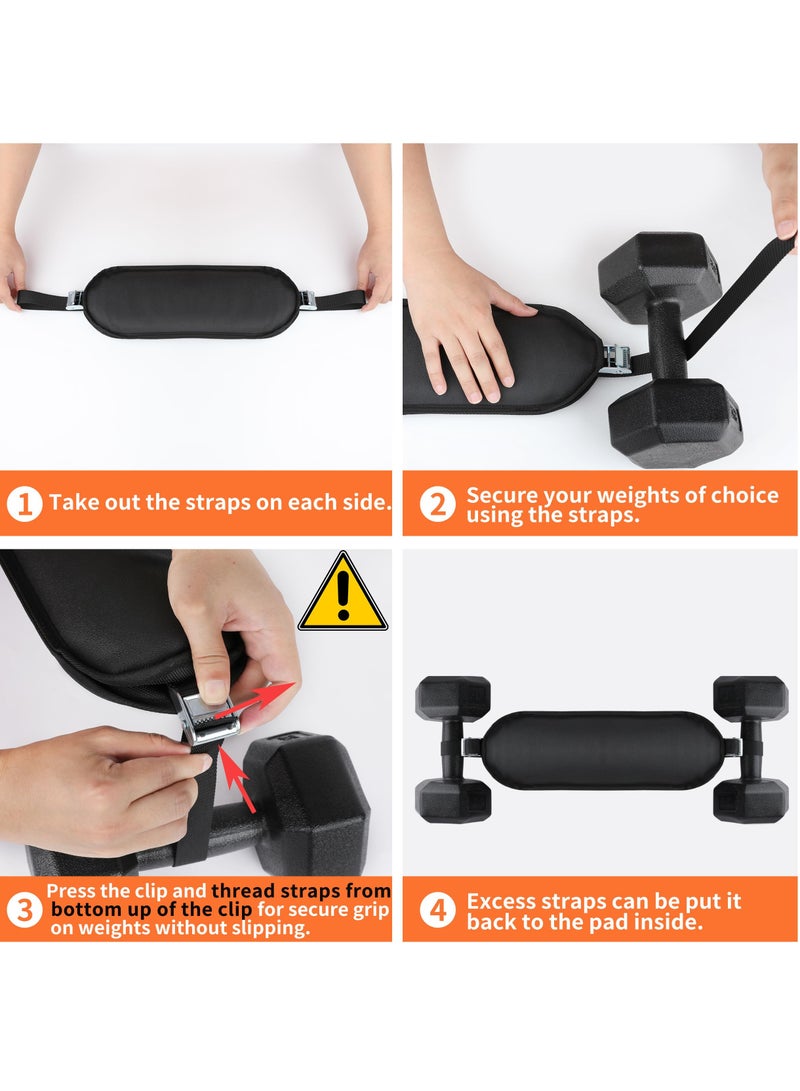 1 Take out the straps on each side.

2 Secure your weights of choice using the straps.

3 Press the clip and thread straps from bottom up of the clip for secure grip on weights without slipping.

4 Excess straps can be put it back to the pad inside.