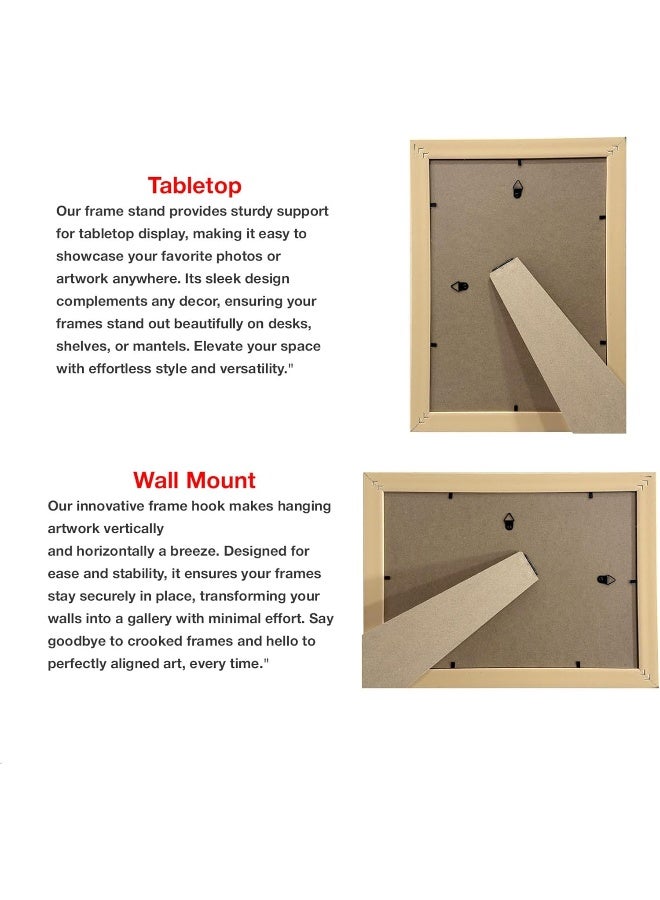 Tabletop

Our frame stand provides sturdy support for tabletop display, making it easy to showcase your favorite photos or artwork anywhere. Its sleek design complements any decor, ensuring your frames stand out beautifully on desks, shelves, or mantels. Elevate your space with effortless style and versatility."

Wall Mount

Our innovative frame hook makes hanging artwork vertically
and horizontally a breeze. Designed for ease and stability, it ensures your frames stay securely in place, transforming your walls into a gallery with minimal effort. Say goodbye to crooked frames and hello to perfectly aligned art, every time."