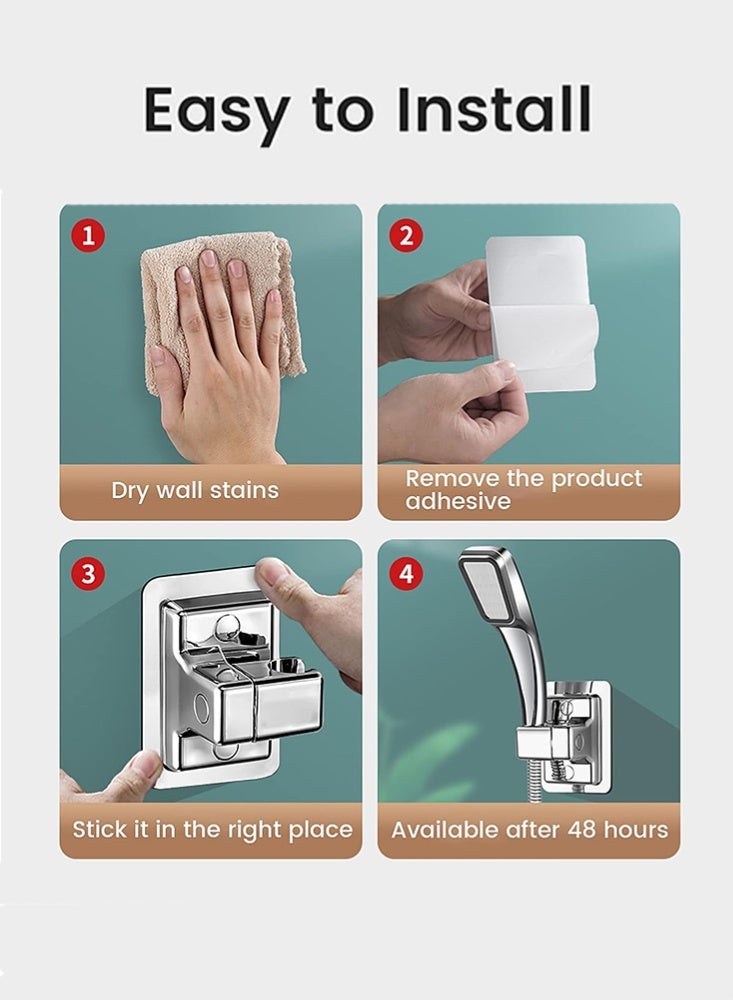 Easy to Install

1

Dry wall stains

2

Remove the product adhesive

3

Stick it in the right place

4

Available after 48 hours