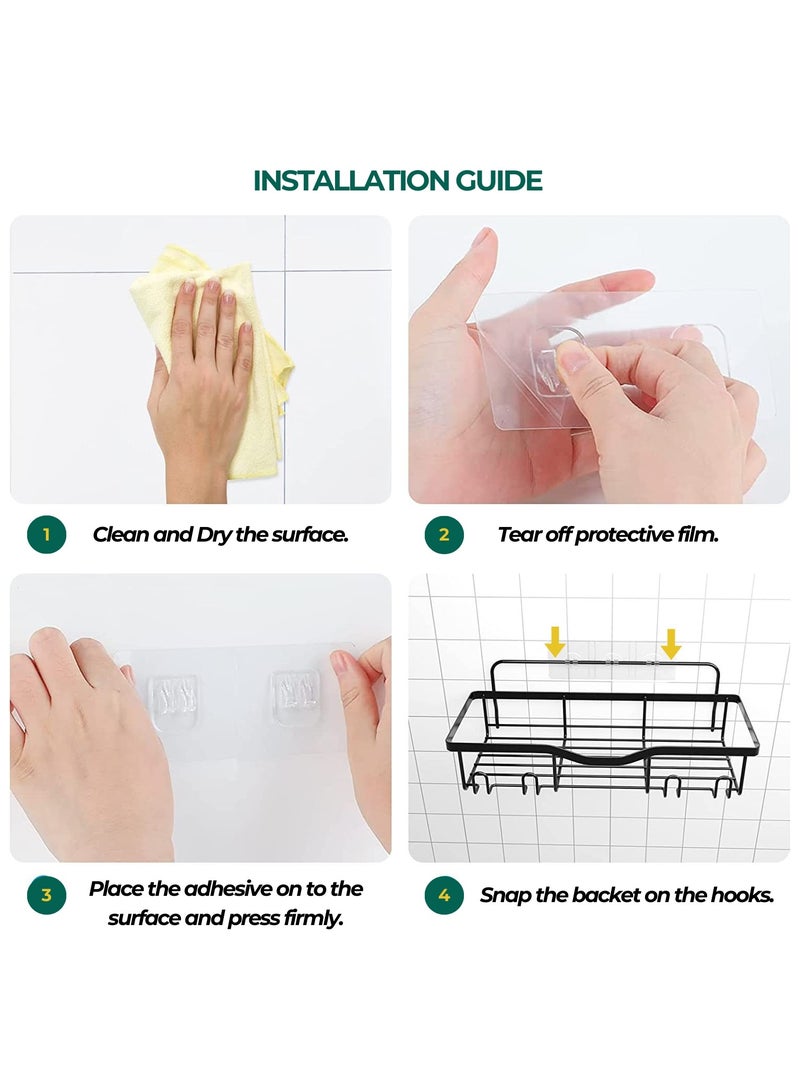 INSTALLATION GUIDE

1 Clean and Dry the surface.

2 Tear off protective film.

3 Place the adhesive on to the surface and press firmly.

4 Snap the backet on the hooks.