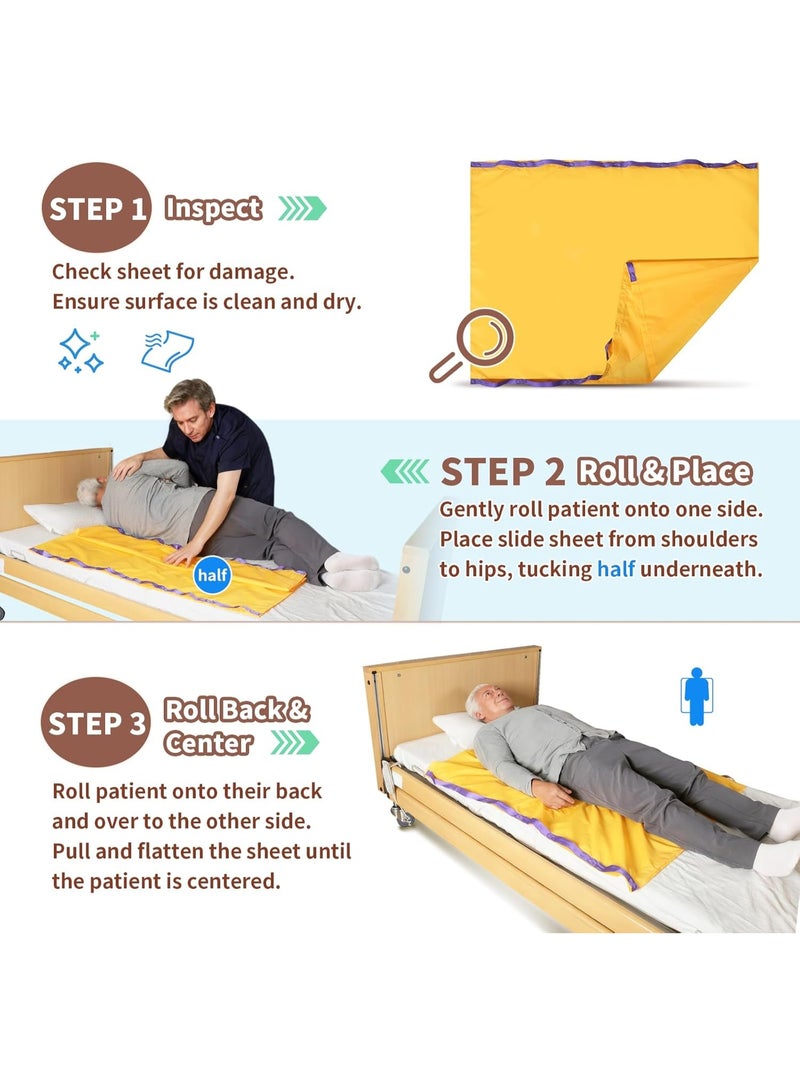 STEP 1 Inspect

Check sheet for damage.
Ensure surface is clean and dry.

STEP 2 Roll & Place

Gently roll patient onto one side.
Place slide sheet from shoulders to hips, tucking half underneath.

half

STEP 3 Roll Back & Center

Roll patient onto their back and over to the other side.
Pull and flatten the sheet until the patient is centered.