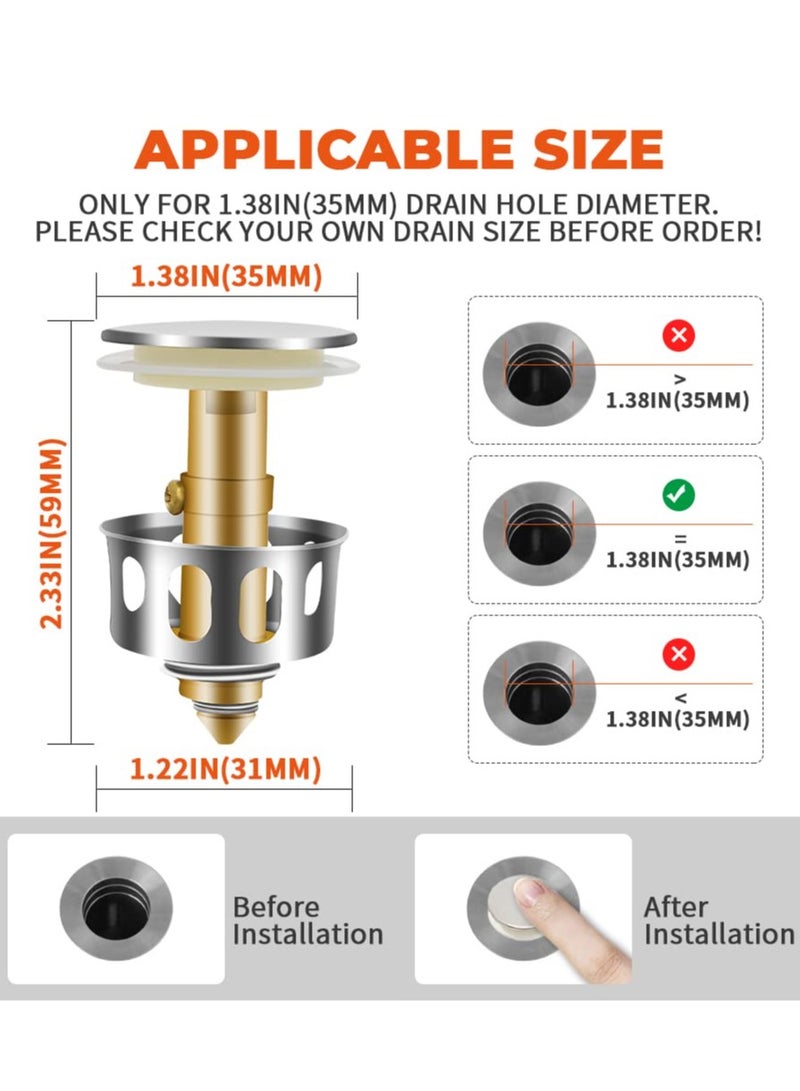 APPLICABLE SIZE

ONLY FOR 1.38IN(35MM) DRAIN HOLE DIAMETER. PLEASE CHECK YOUR OWN DRAIN SIZE BEFORE ORDER!

1.38IN(35MM)

2.33IN(59MM)

1.22IN(31MM)

> 1.38IN(35MM)

= 1.38IN(35MM)

< 1.38IN(35MM)

Before Installation

After Installation