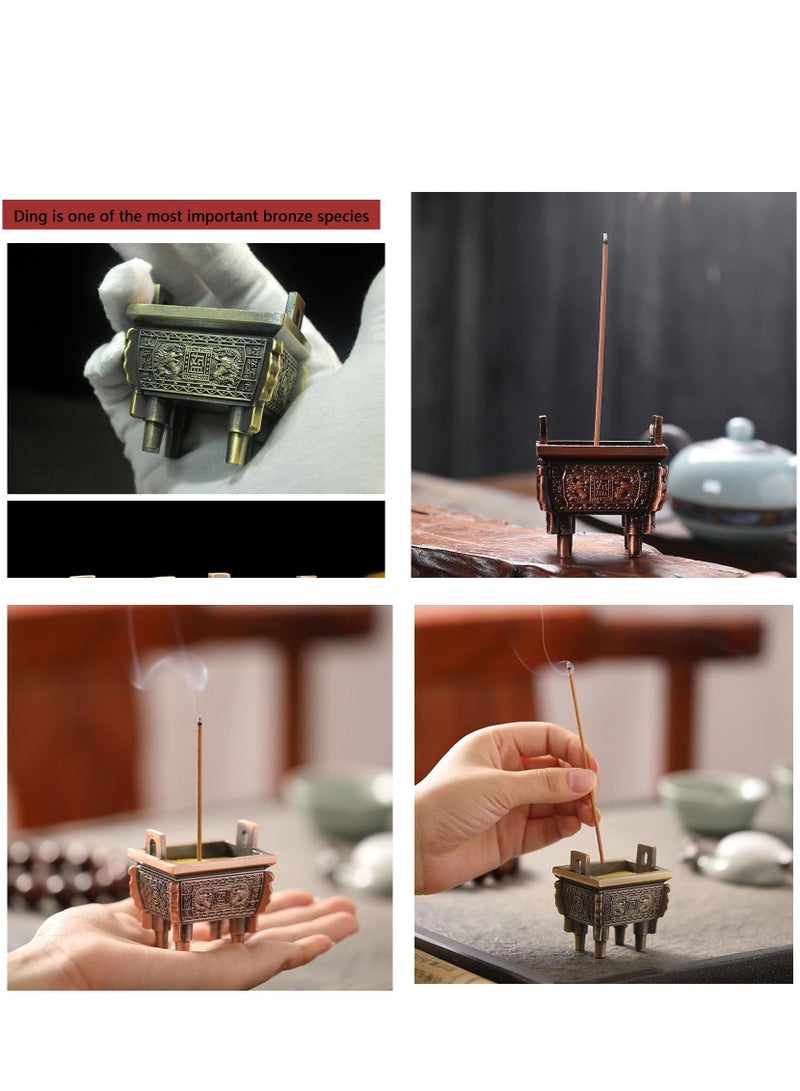 Ding is one of the most important bronze species