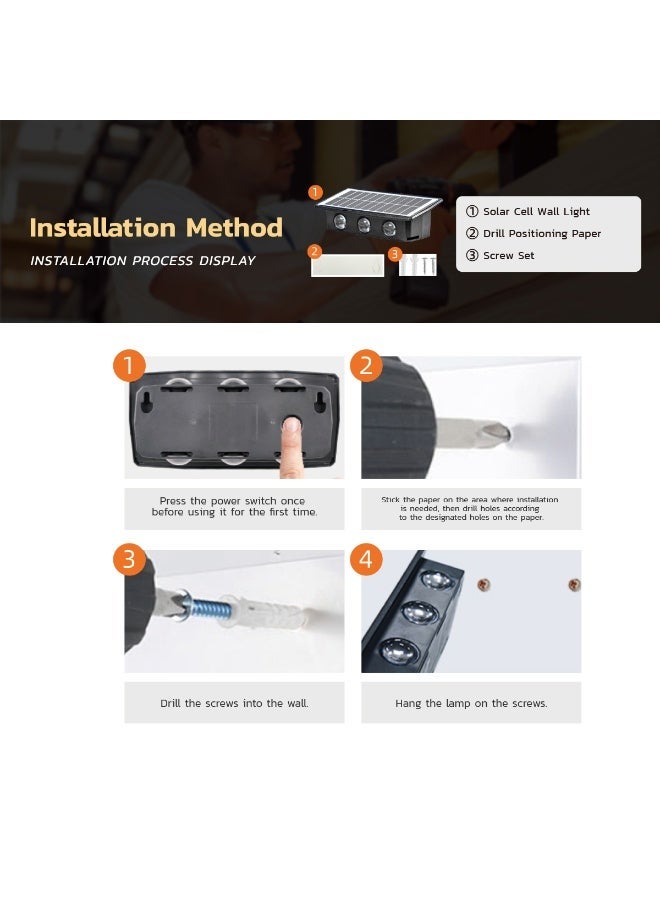 Installation Method

INSTALLATION PROCESS DISPLAY

1

2

3

① Solar Cell Wall Light
② Drill Positioning Paper
③ Screw Set

1

Press the power switch once before using it for the first time.

2

Stick the paper on the area where installation is needed, then drill holes according to the designated holes on the paper.

3

Drill the screws into the wall.

4

Hang the lamp on the screws.