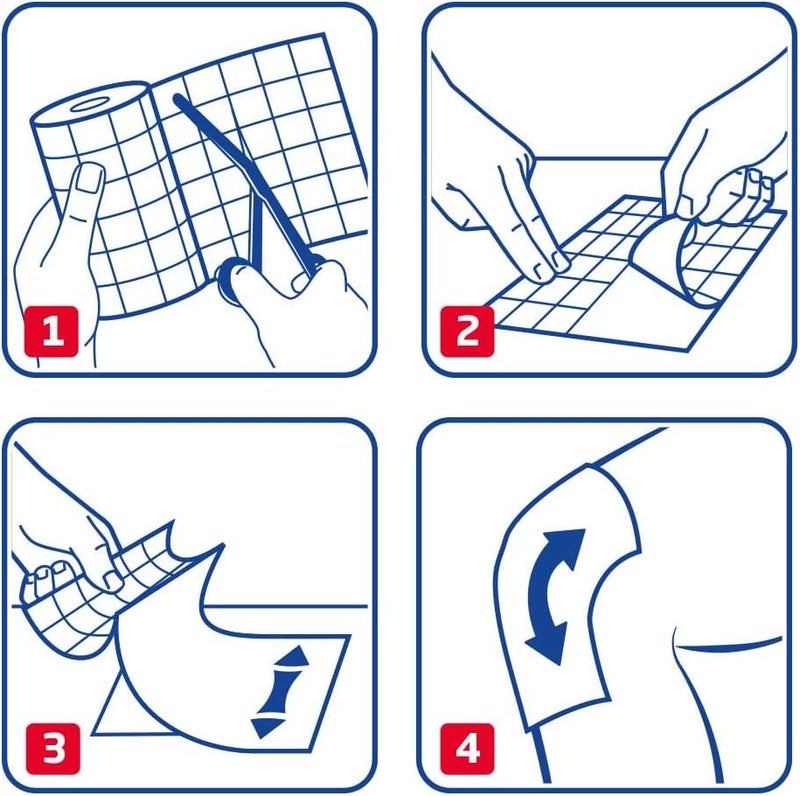 1

2

3

4