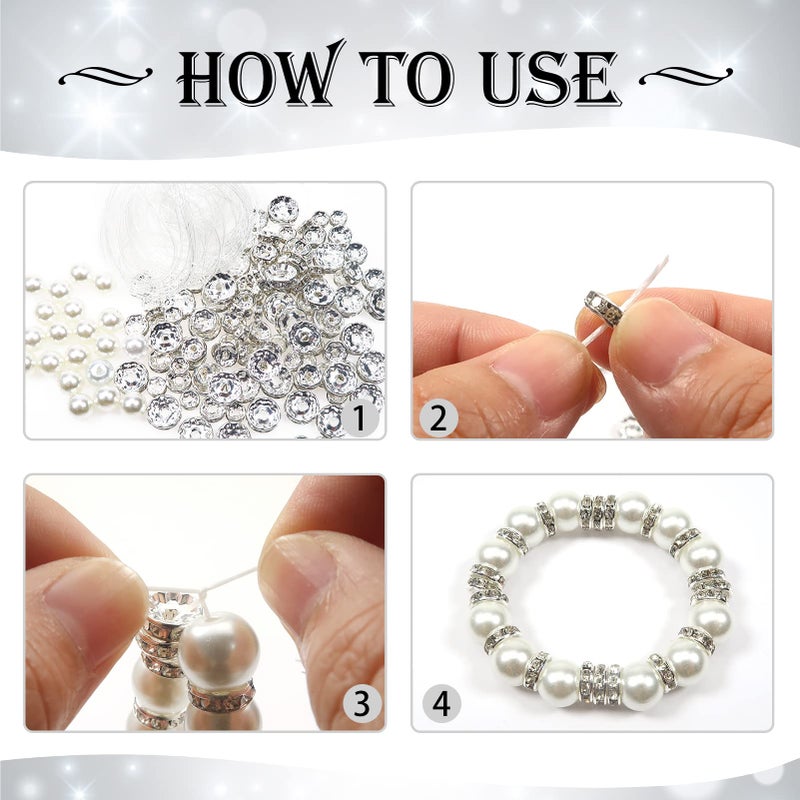 HOW TO USE

1

2

3

4