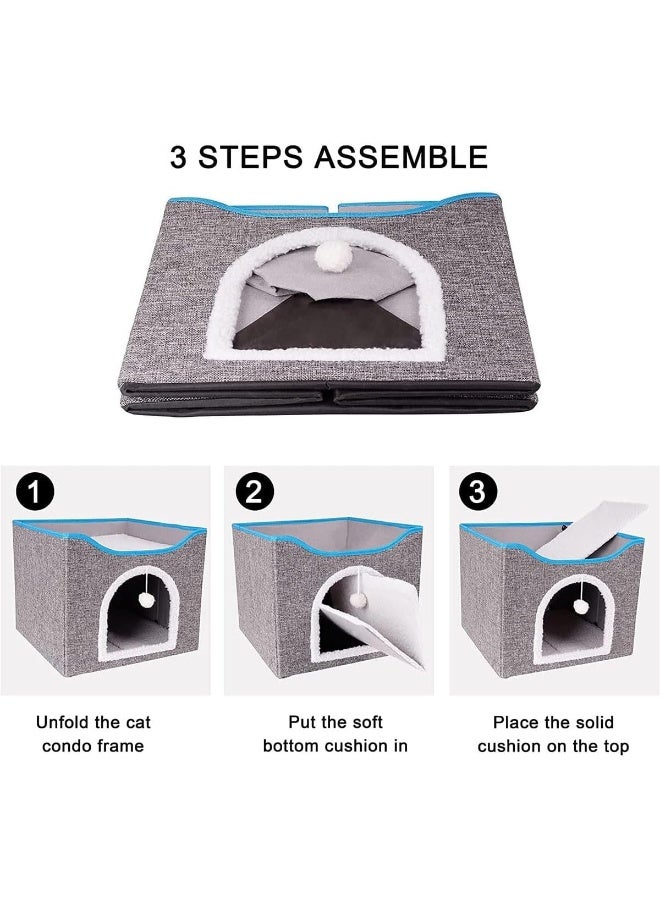 3 STEPS ASSEMBLE

1

Unfold the cat condo frame

2

Put the soft bottom cushion in

3

Place the solid cushion on the top