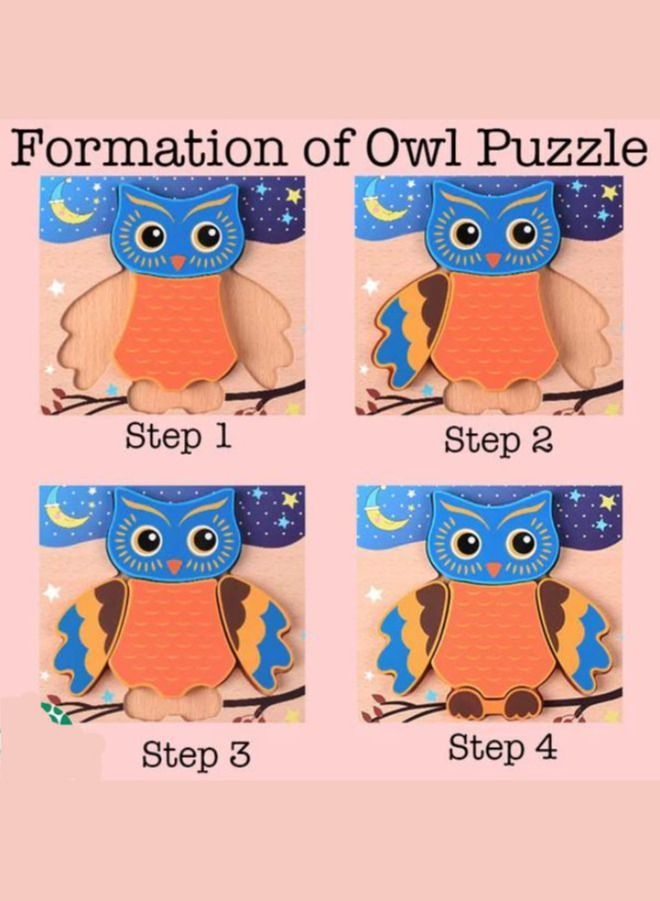 Formation of Owl Puzzle

Step 1

Step 2

Step 3

Step 4