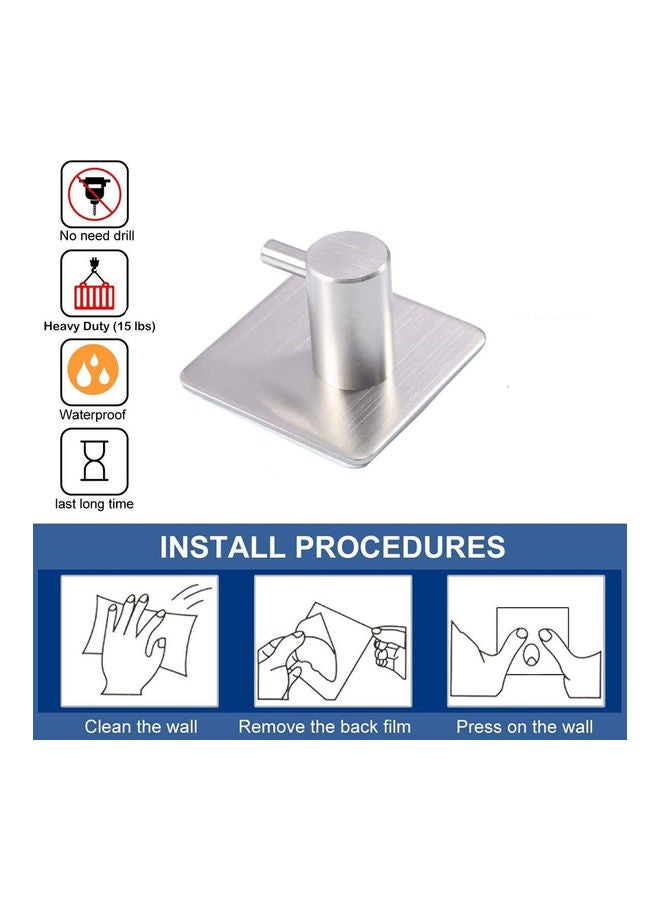 No need drill

Heavy Duty (15 lbs)

Waterproof

last long time

INSTALL PROCEDURES

Clean the wall

Remove the back film

Press on the wall