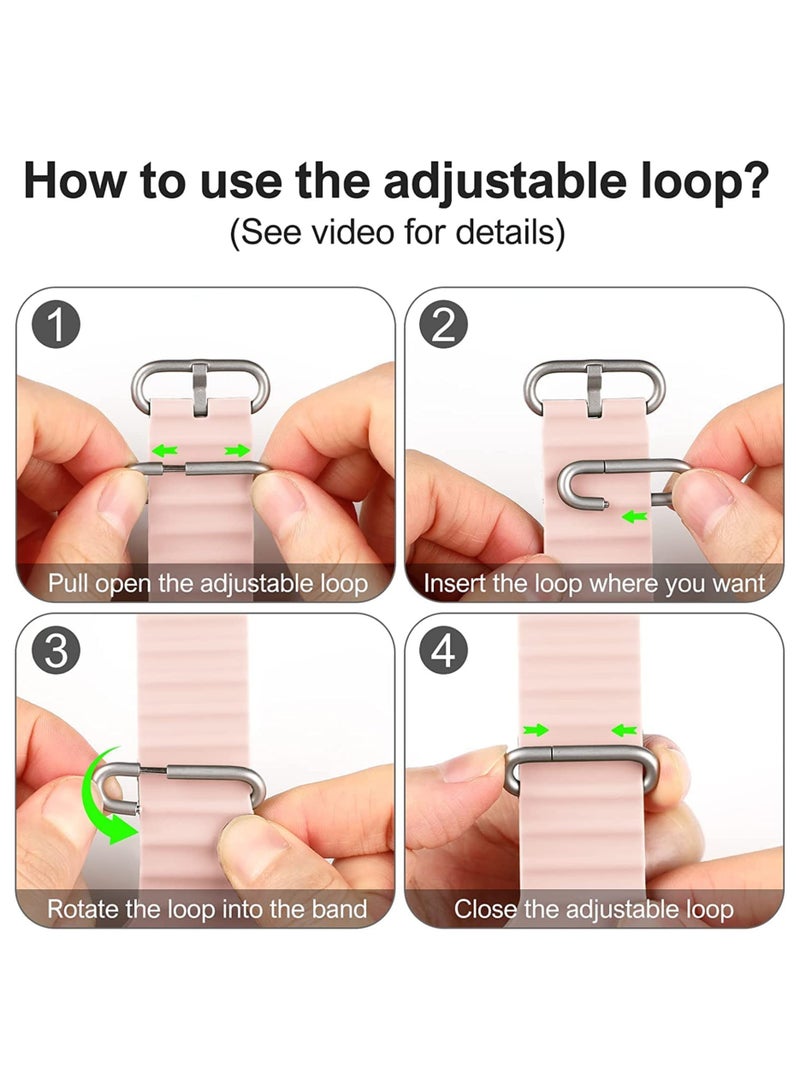 How to use the adjustable loop?
(See video for details)

1
Pull open the adjustable loop

2
Insert the loop where you want

3
Rotate the loop into the band

4
Close the adjustable loop