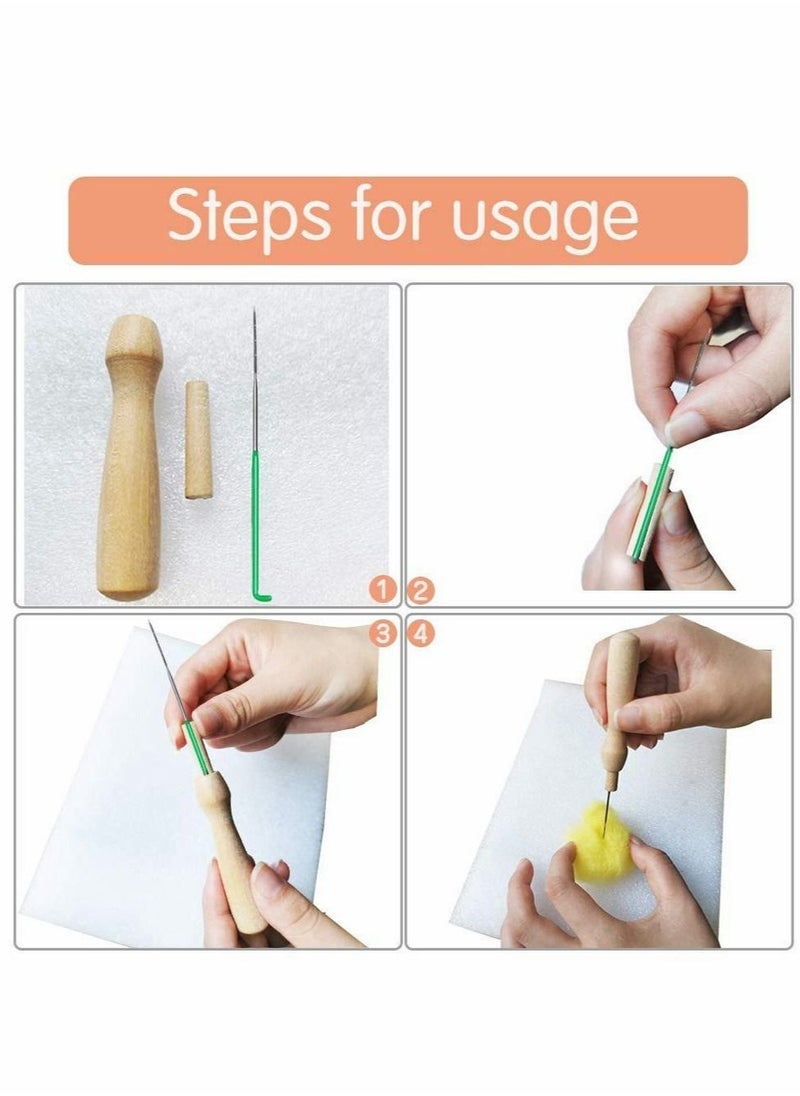 Steps for usage

1 2

3 4