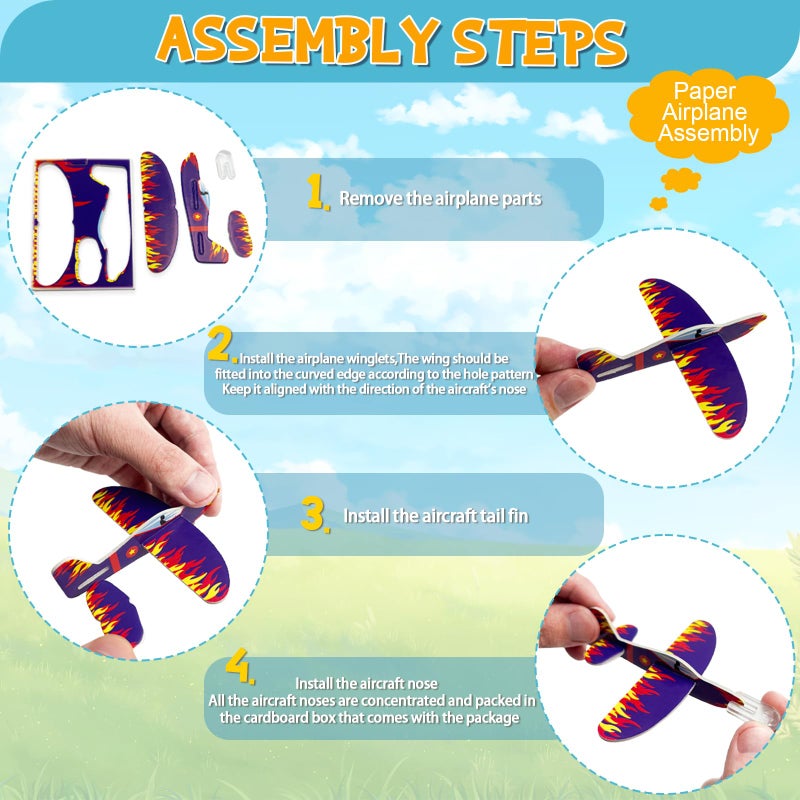 ASSEMBLY STEPS

Paper Airplane Assembly

1. Remove the airplane parts

2. Install the airplane winglets,The wing should be fitted into the curved edge according to the hole pattern Keep it aligned with the direction of the aircraft's nose

3. Install the aircraft tail fin

4. Install the aircraft nose
All the aircraft noses are concentrated and packed in the cardboard box that comes with the package