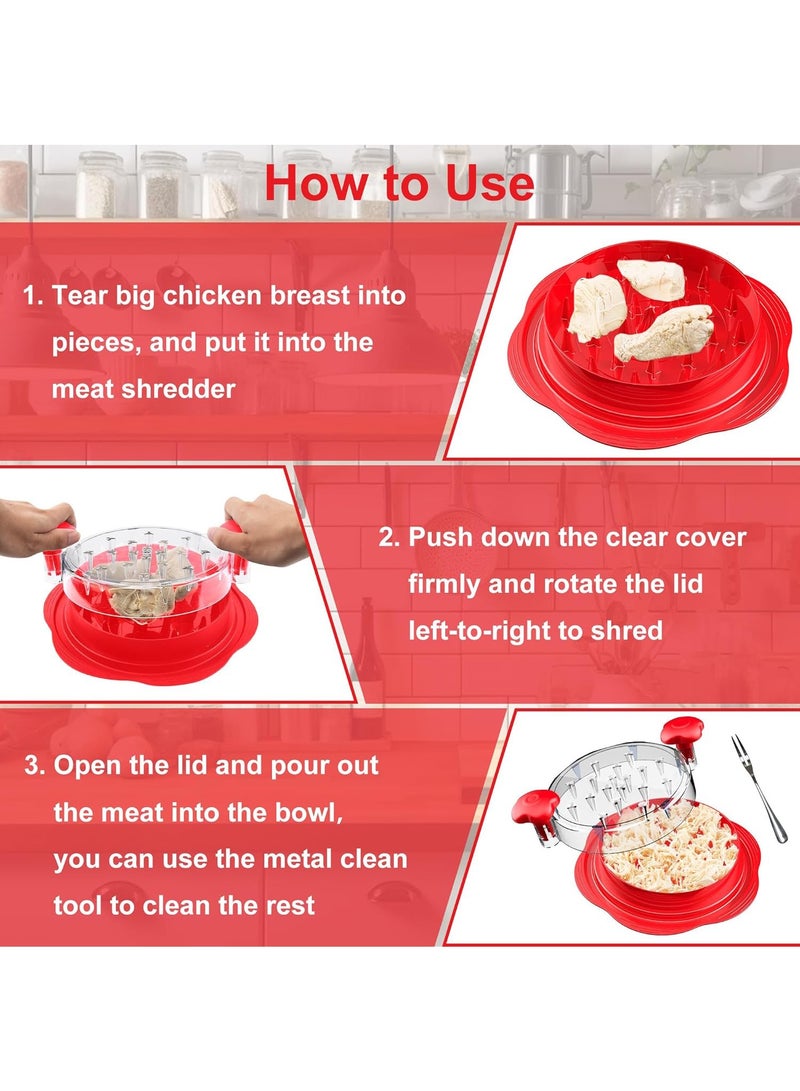 How to Use

1. Tear big chicken breast into pieces, and put it into the meat shredder

2. Push down the clear cover firmly and rotate the lid left-to-right to shred

3. Open the lid and pour out the meat into the bowl, you can use the metal clean tool to clean the rest