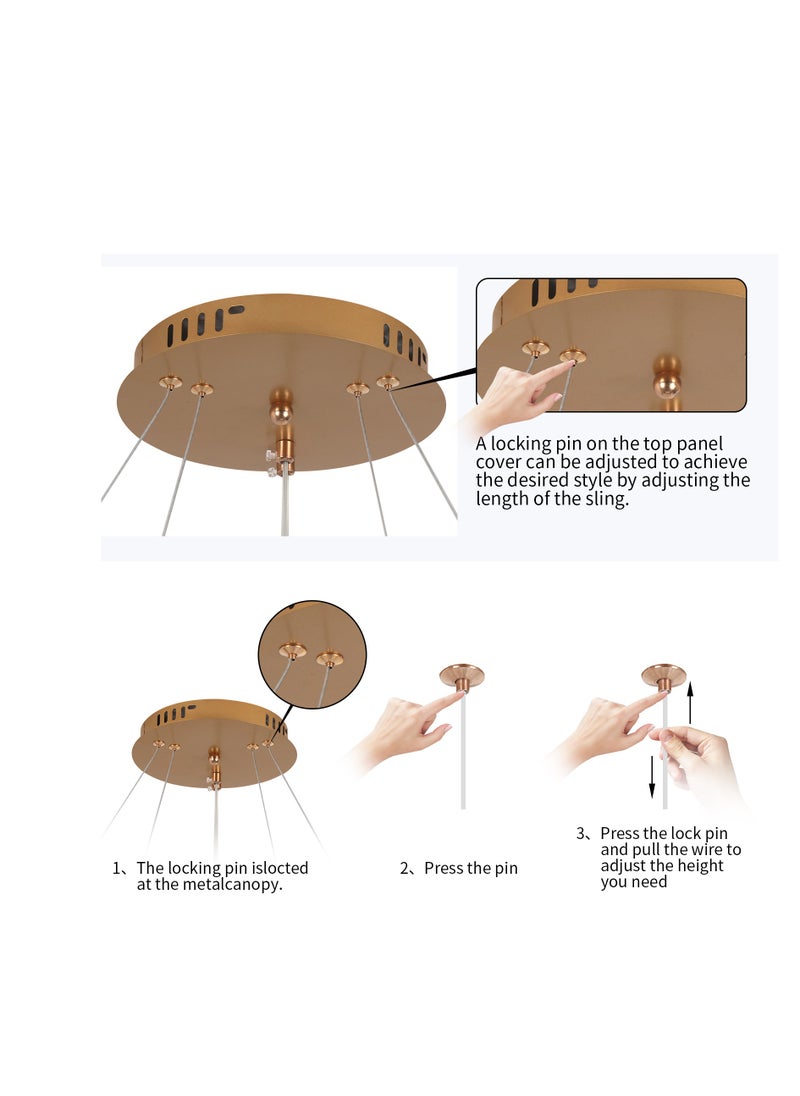 A locking pin on the top panel cover can be adjusted to achieve the desired style by adjusting the length of the sling.

1、The locking pin islocted at the metalcanopy.

2、Press the pin

3、Press the lock pin and pull the wire to adjust the height you need