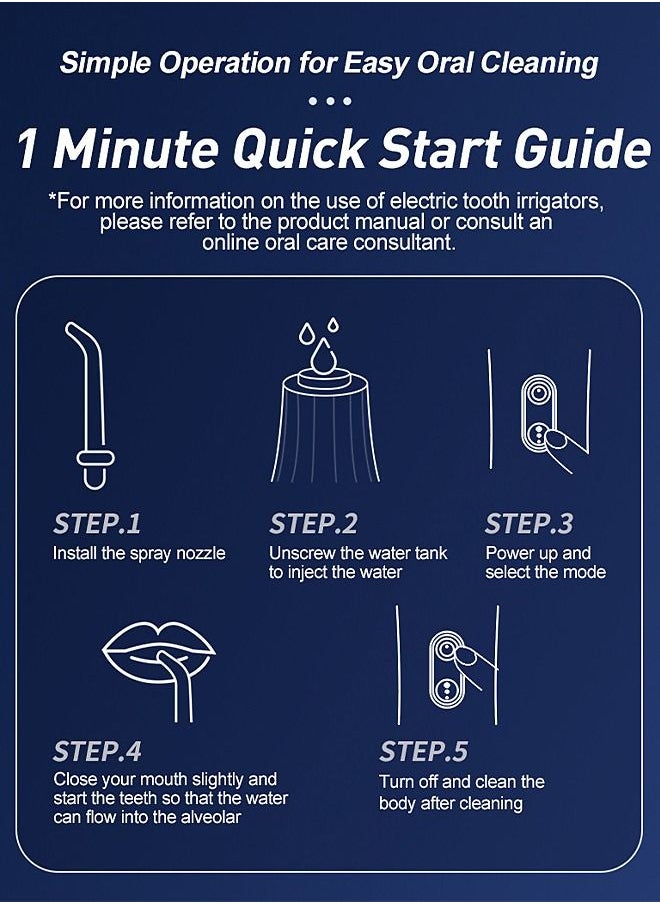 Simple Operation for Easy Oral Cleaning

1 Minute Quick Start Guide

*For more information on the use of electric tooth irrigators, please refer to the product manual or consult an online oral care consultant.

STEP.1
Install the spray nozzle

STEP.2
Unscrew the water tank to inject the water

STEP.3
Power up and select the mode

STEP.4
Close your mouth slightly and start the teeth so that the water can flow into the alveolar

STEP.5
Turn off and clean the body after cleaning