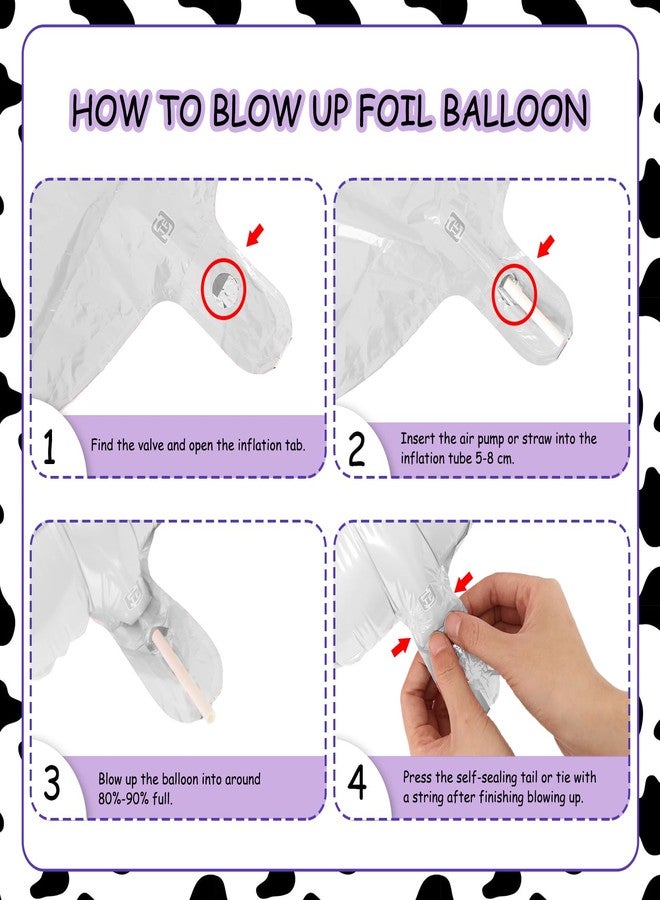 HOW TO BLOW UP FOIL BALLOON

1 Find the valve and open the inflation tab.

2 Insert the air pump or straw into the inflation tube 5-8 cm.

3 Blow up the balloon into around 80%-90% full.

4 Press the self-sealing tail or tie with a string after finishing blowing up.