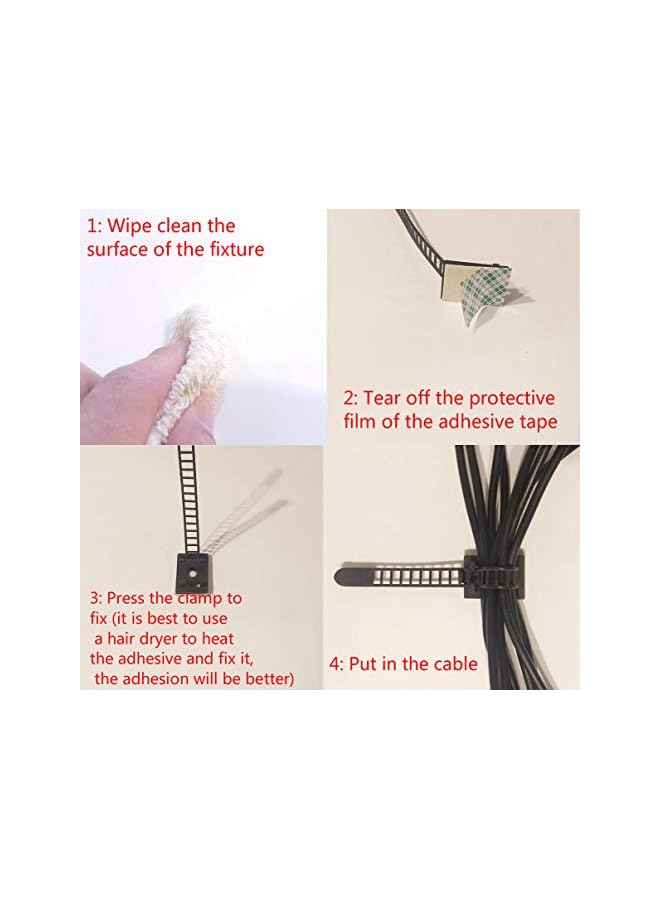 1: Wipe clean the surface of the fixture

2: Tear off the protective film of the adhesive tape

3: Press the clamp to fix (it is best to use a hair dryer to heat the adhesive and fix it, the adhesion will be better)

4: Put in the cable