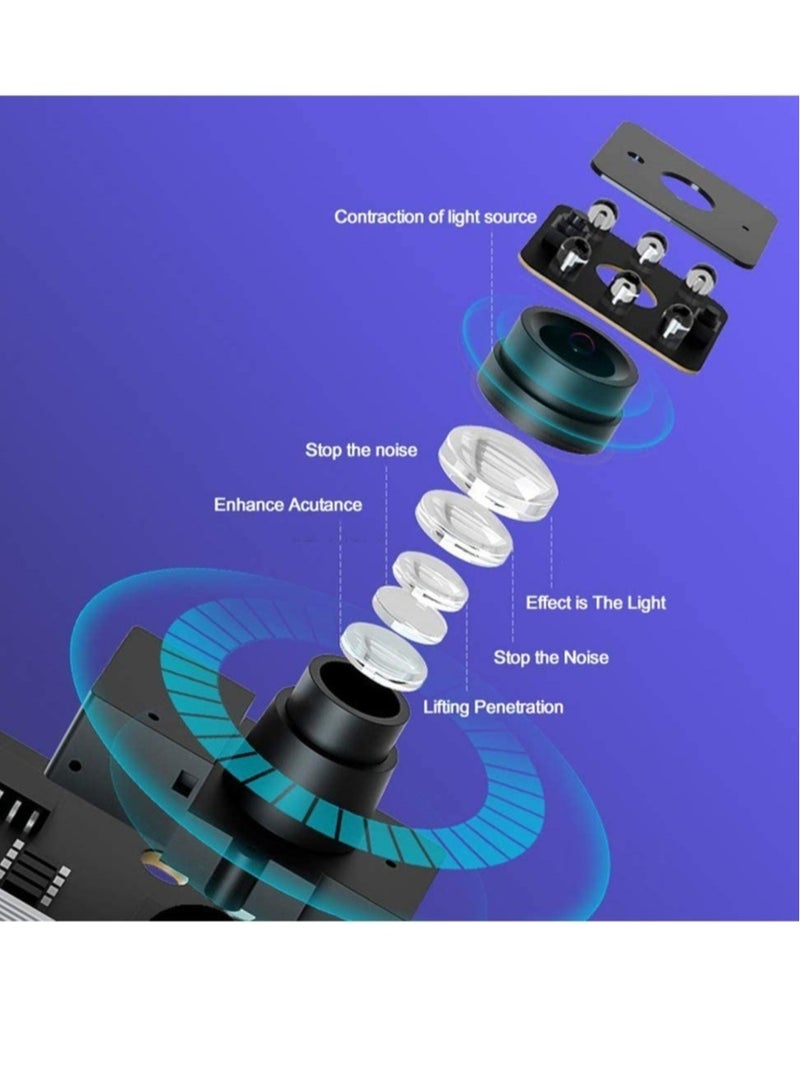 Contraction of light source

Stop the noise

Enhance Acutance

Effect is The Light

Stop the Noise

Lifting Penetration