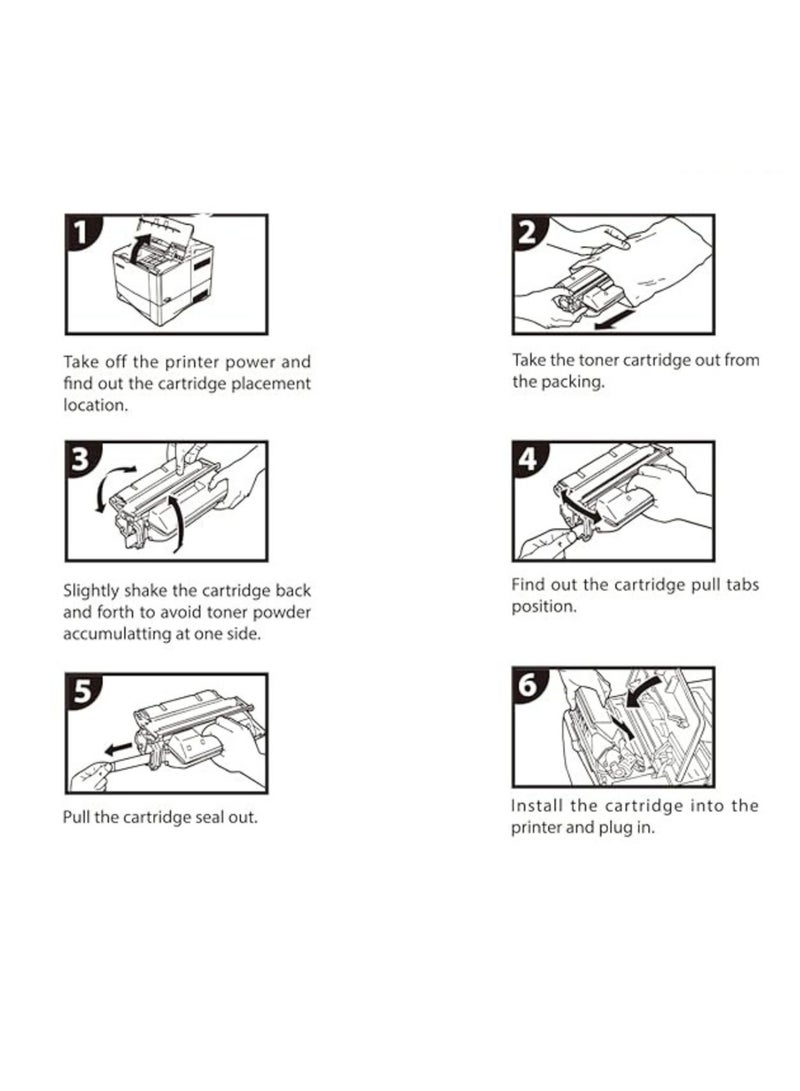 1

Take off the printer power and find out the cartridge placement location.

2

Take the toner cartridge out from the packing.

3

Slightly shake the cartridge back and forth to avoid toner powder accumulatting at one side.

4

Find out the cartridge pull tabs position.

5

Pull the cartridge seal out.

6

Install the cartridge into the printer and plug in.