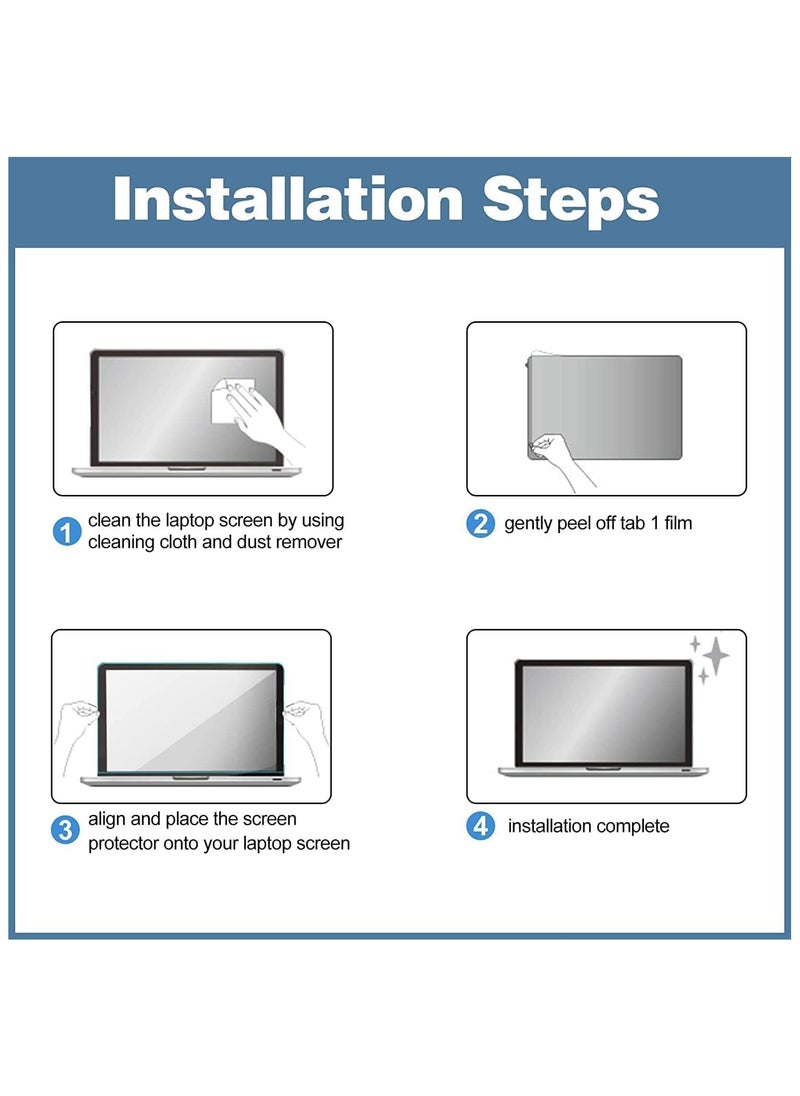 Installation Steps

1 clean the laptop screen by using cleaning cloth and dust remover

2 gently peel off tab 1 film

3 align and place the screen protector onto your laptop screen

4 installation complete