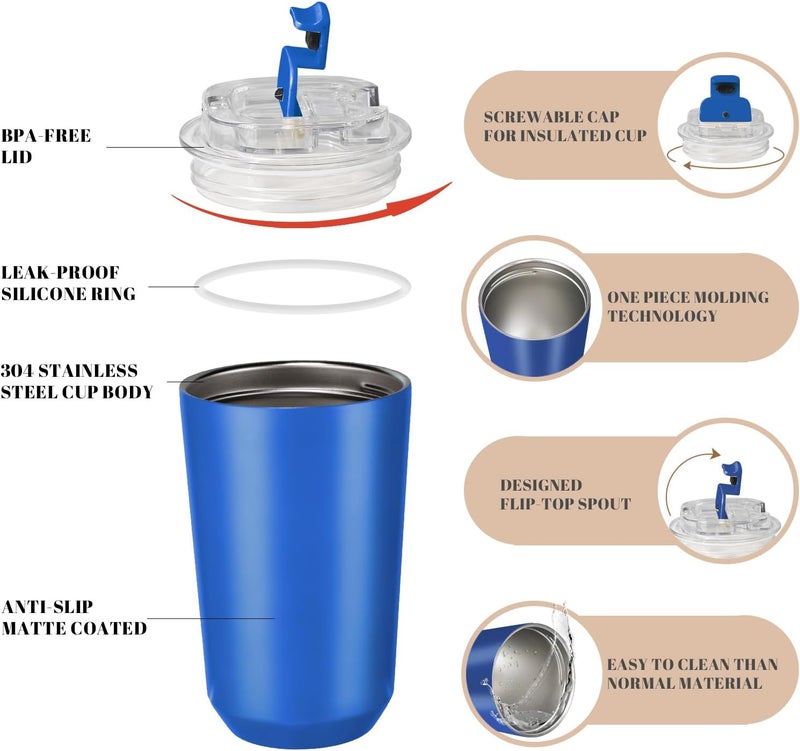 BPA-FREE LID

LEAK-PROOF SILICONE RING

304 STAINLESS STEEL CUP BODY

ANTI-SLIP MATTE COATED

SCREWABLE CAP FOR INSULATED CUP

ONE PIECE MOLDING TECHNOLOGY

DESIGNED FLIP-TOP SPOUT

EASY TO CLEAN THAN NORMAL MATERIAL