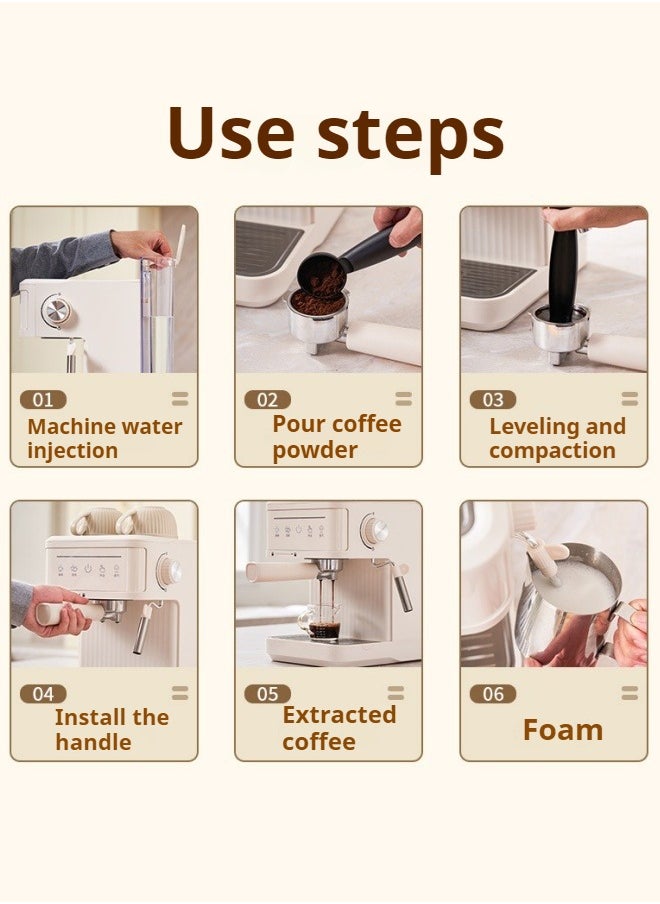 Use steps

01
Machine water injection

02
Pour coffee powder

03
Leveling and compaction

04
Install the handle

05
Extracted coffee

06
Foam