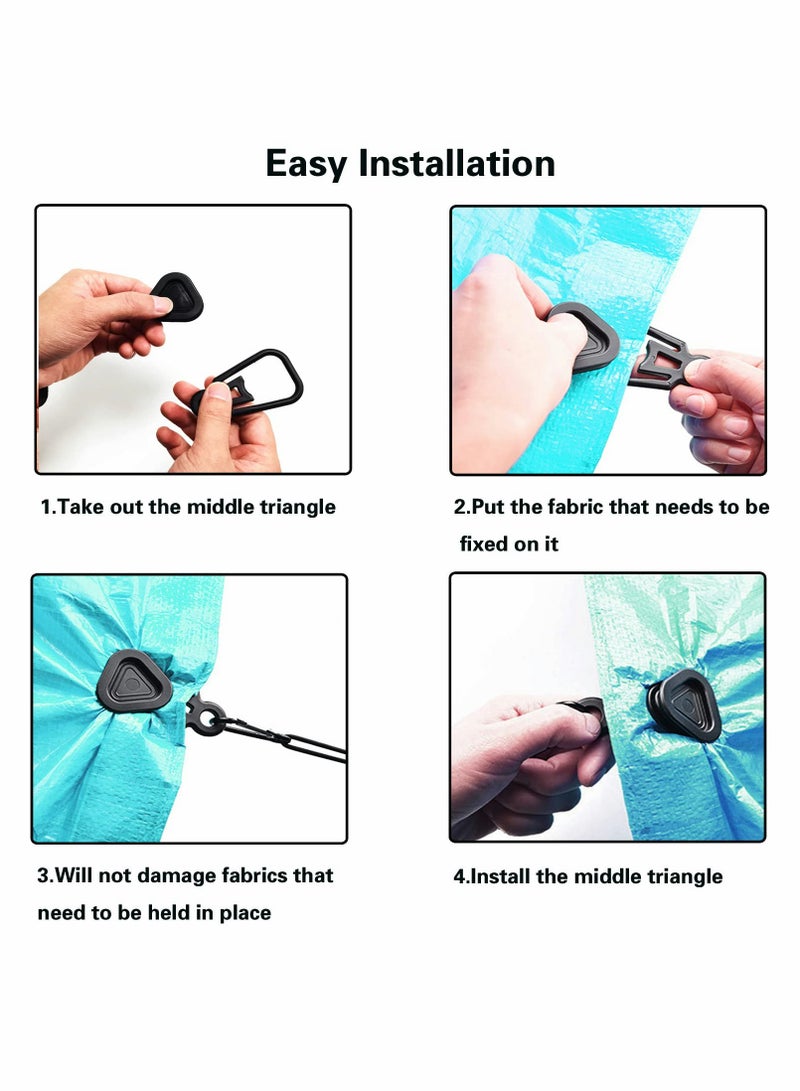 Easy Installation

1.Take out the middle triangle

2.Put the fabric that needs to be fixed on it

3.Will not damage fabrics that need to be held in place

4.Install the middle triangle