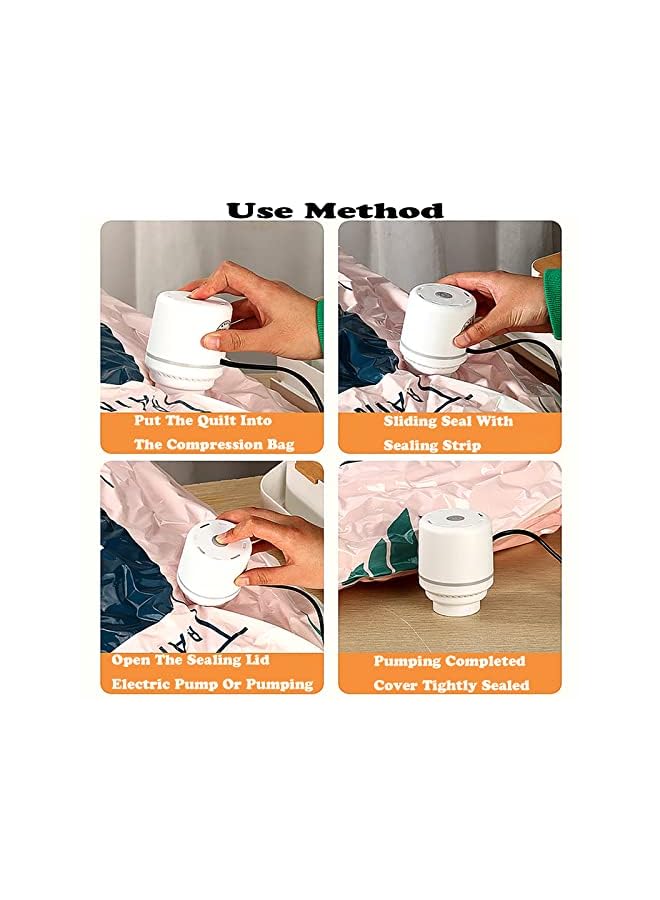 Use Method

Put The Quilt Into The Compression Bag

Sliding Seal With Sealing Strip

Open The Sealing Lid Electric Pump Or Pumping

Pumping Completed Cover Tightly Sealed