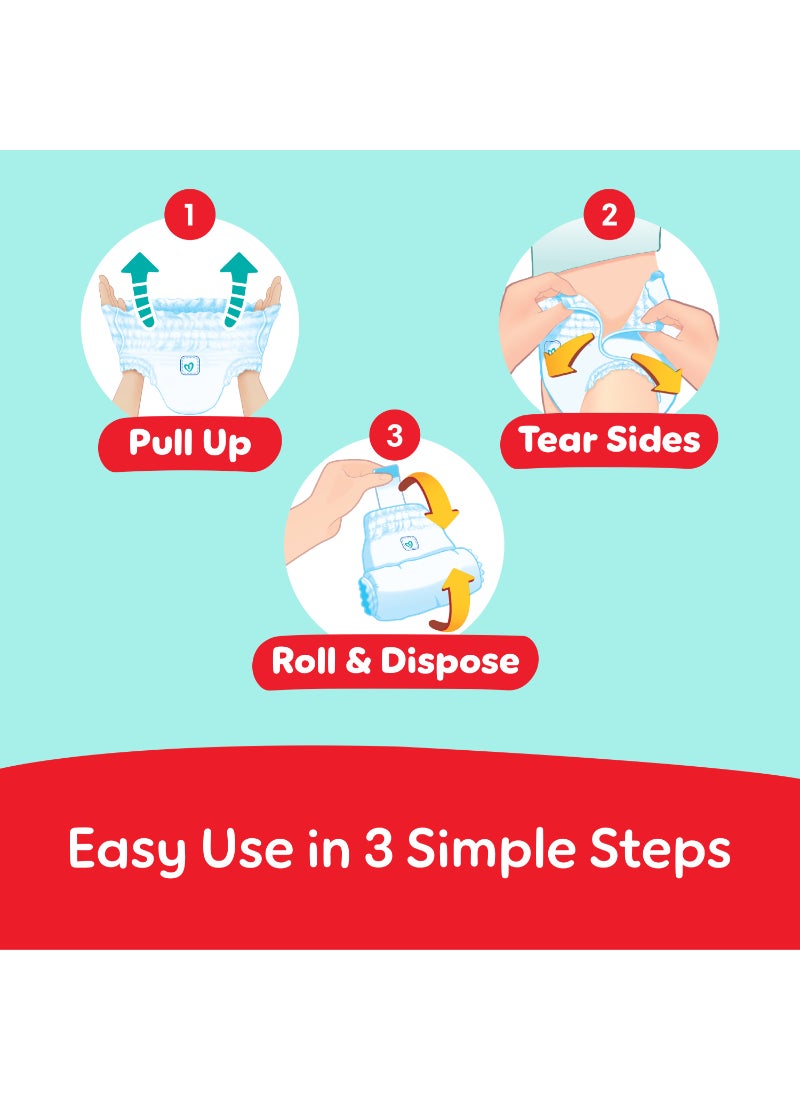 1
Pull Up

2
Tear Sides

3
Roll & Dispose

Easy Use in 3 Simple Steps