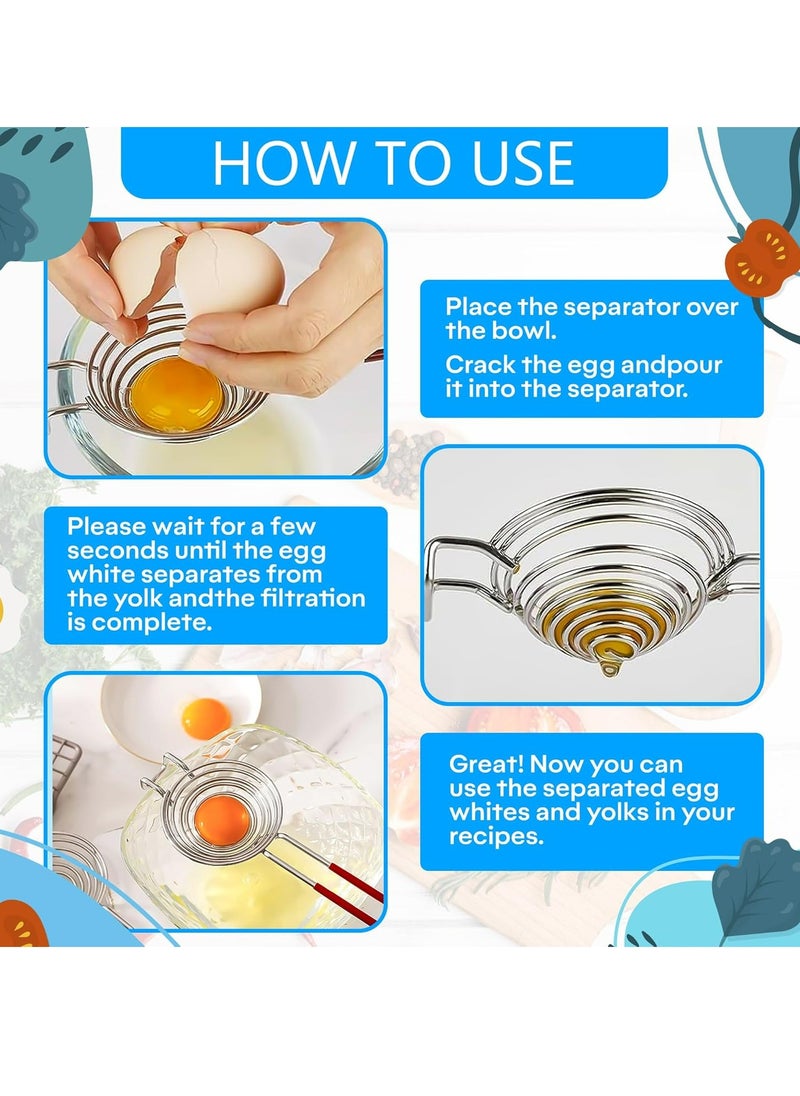 HOW TO USE

Place the separator over the bowl.

Crack the egg andpour it into the separator.

Please wait for a few seconds until the egg white separates from the yolk andthe filtration is complete.

Great! Now you can use the separated egg whites and yolks in your recipes.