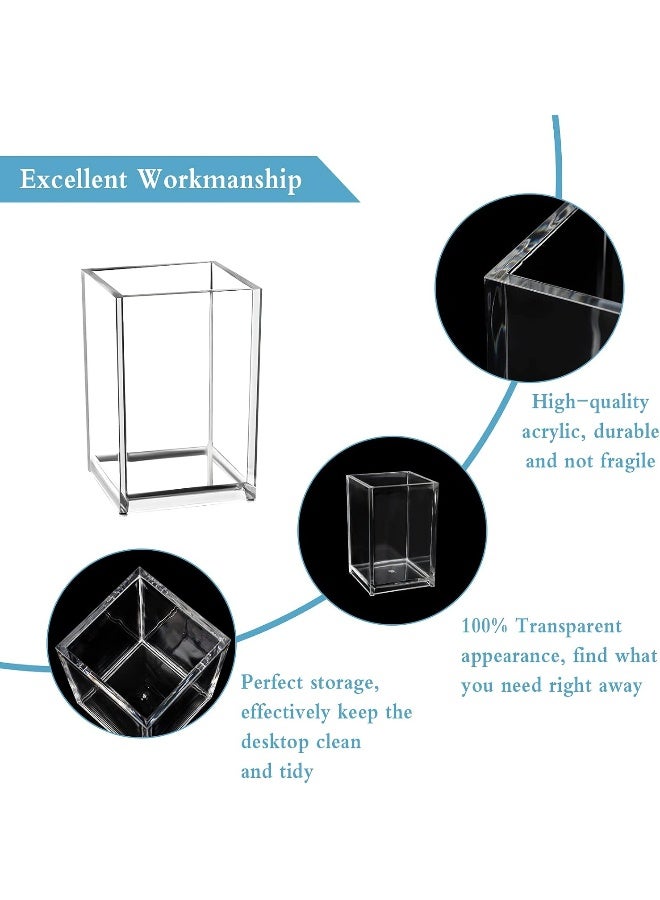 Excellent Workmanship

High-quality acrylic, durable and not fragile

100% Transparent appearance, find what you need right away

Perfect storage, effectively keep the desktop clean and tidy