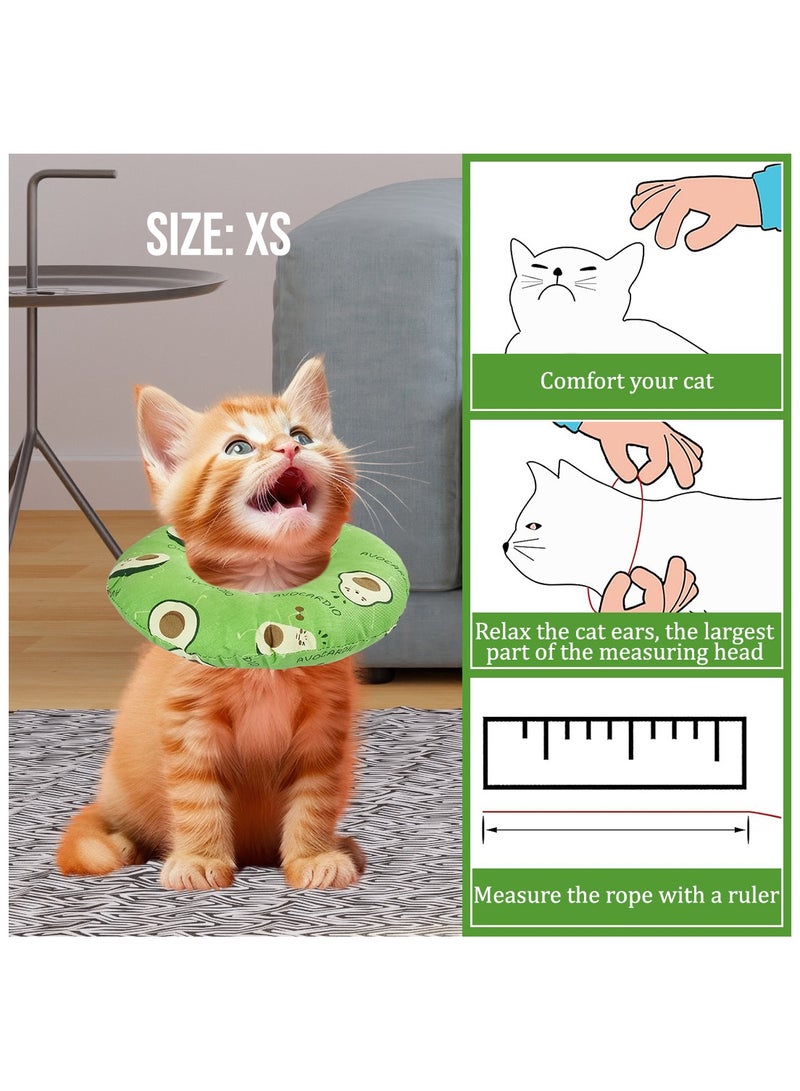 SIZE: XS

AVOCARDIO

AVOCARDIO

Comfort your cat

Relax the cat ears, the largest part of the measuring head

Measure the rope with a ruler