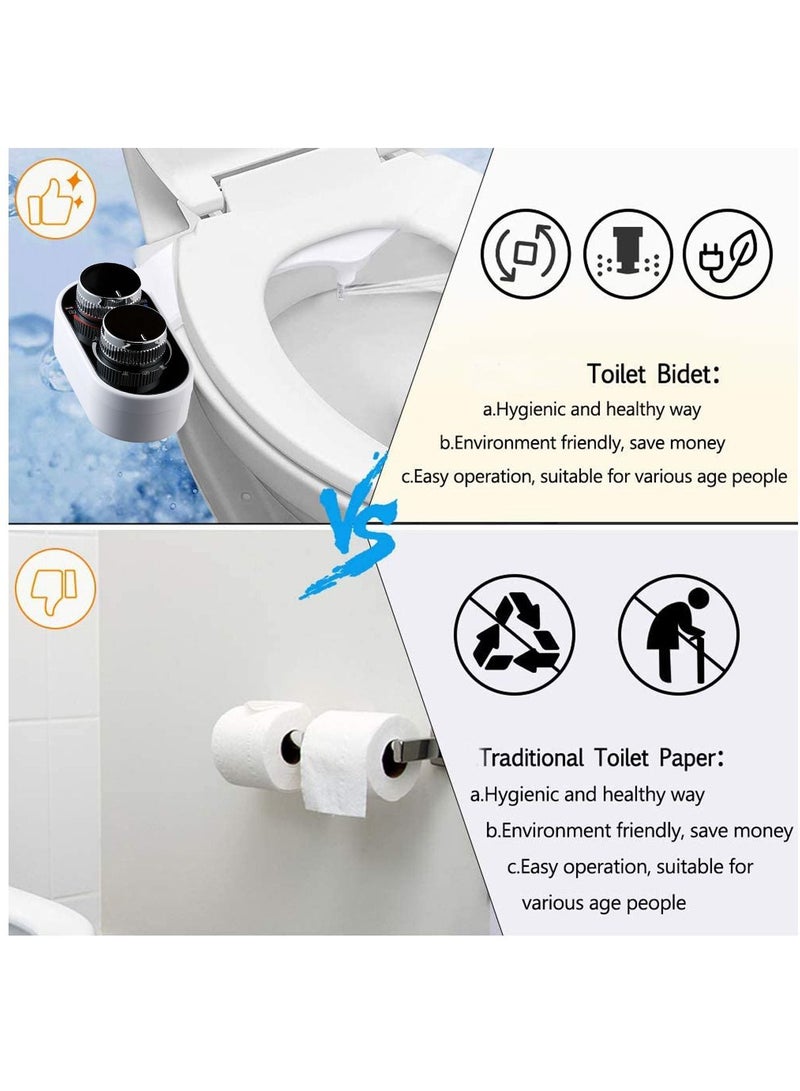 Toilet Bidet:

a.Hygienic and healthy way

b.Environment friendly, save money

c.Easy operation, suitable for various age people

VS

Traditional Toilet Paper:

a.Hygienic and healthy way

b.Environment friendly, save money

c.Easy operation, suitable for various age people