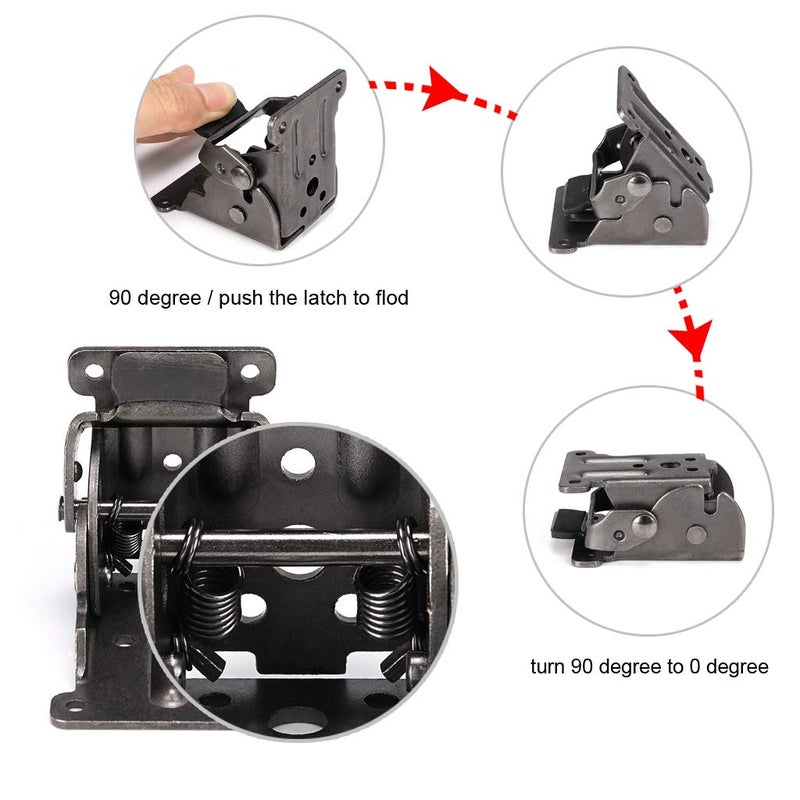 90 degree / push the latch to flod

turn 90 degree to 0 degree