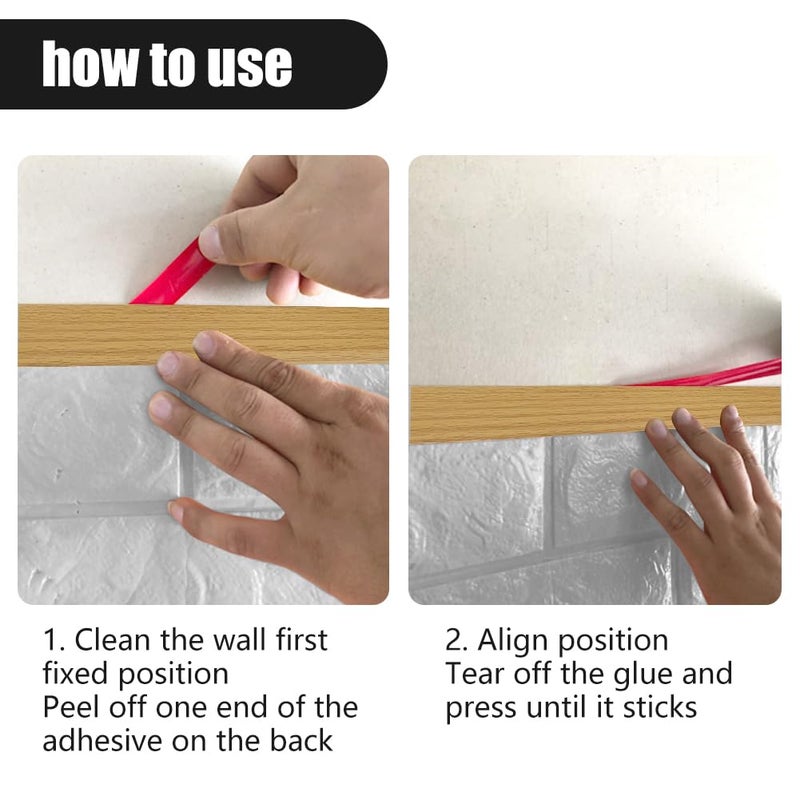 how to use

1. Clean the wall first
fixed position
Peel off one end of the adhesive on the back

2. Align position
Tear off the glue and press until it sticks