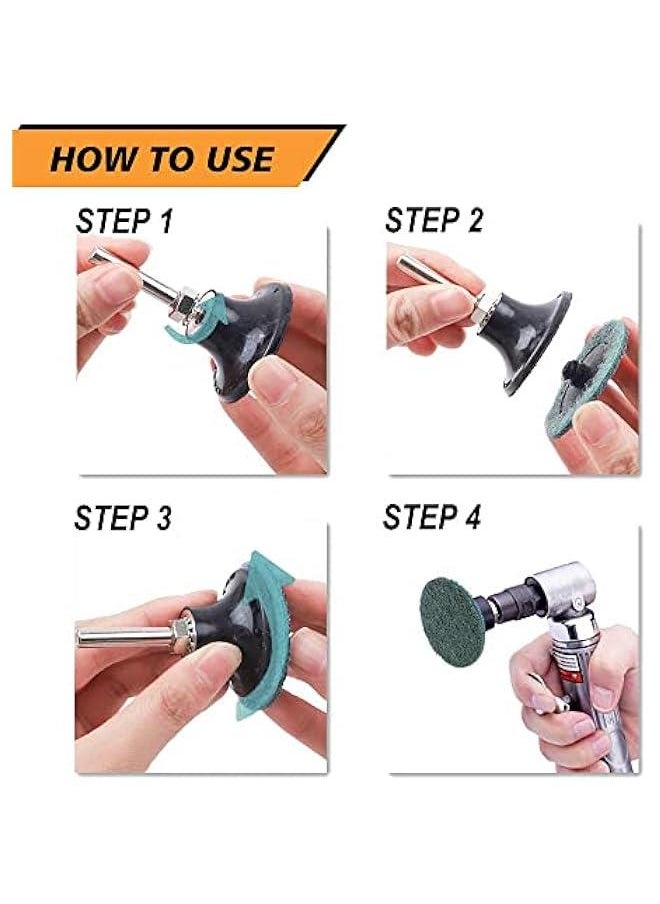 HOW TO USE

STEP 1

STEP 2

STEP 3

STEP 4