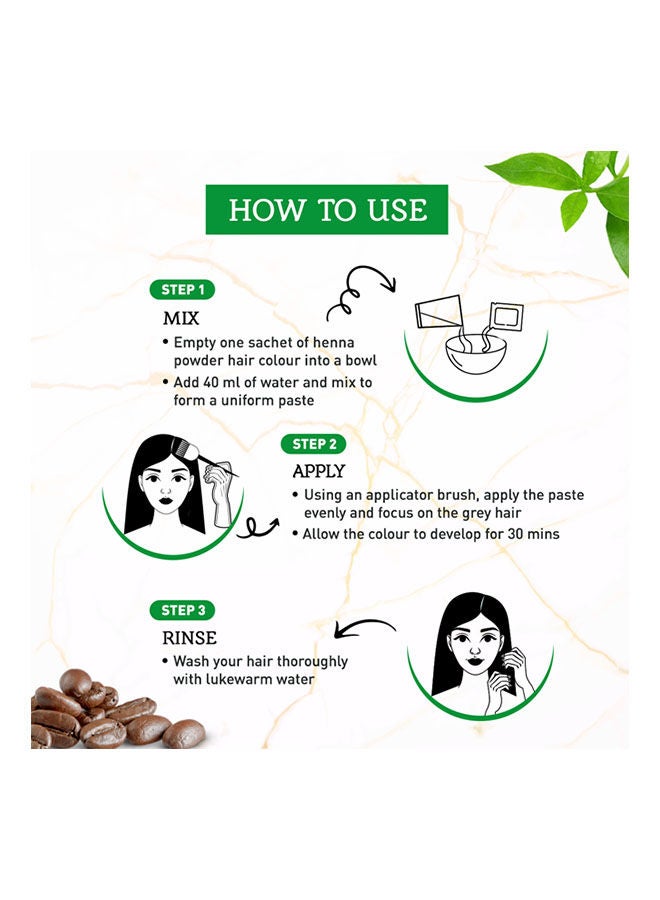 HOW TO USE

STEP 1

MIX

• Empty one sachet of henna powder hair colour into a bowl

• Add 40 ml of water and mix to form a uniform paste

STEP 2

APPLY

• Using an applicator brush, apply the paste evenly and focus on the grey hair

• Allow the colour to develop for 30 mins

STEP 3

RINSE

• Wash your hair thoroughly with lukewarm water