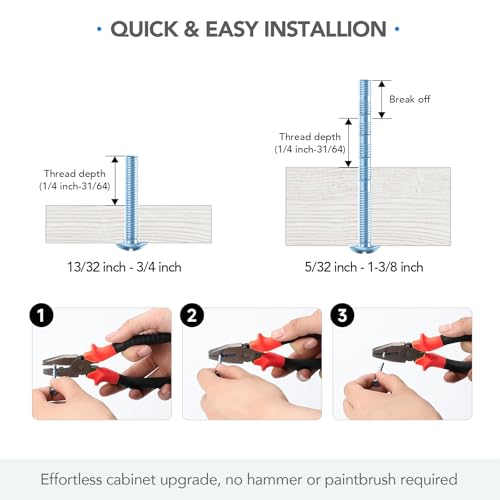 · QUICK & EASY INSTALLION ·

Thread depth
(1/4 inch-31/64)

13/32 inch - 3/4 inch

Break off

Thread depth
(1/4 inch-31/64)

5/32 inch - 1-3/8 inch

1

2

3

Effortless cabinet upgrade, no hammer or paintbrush required