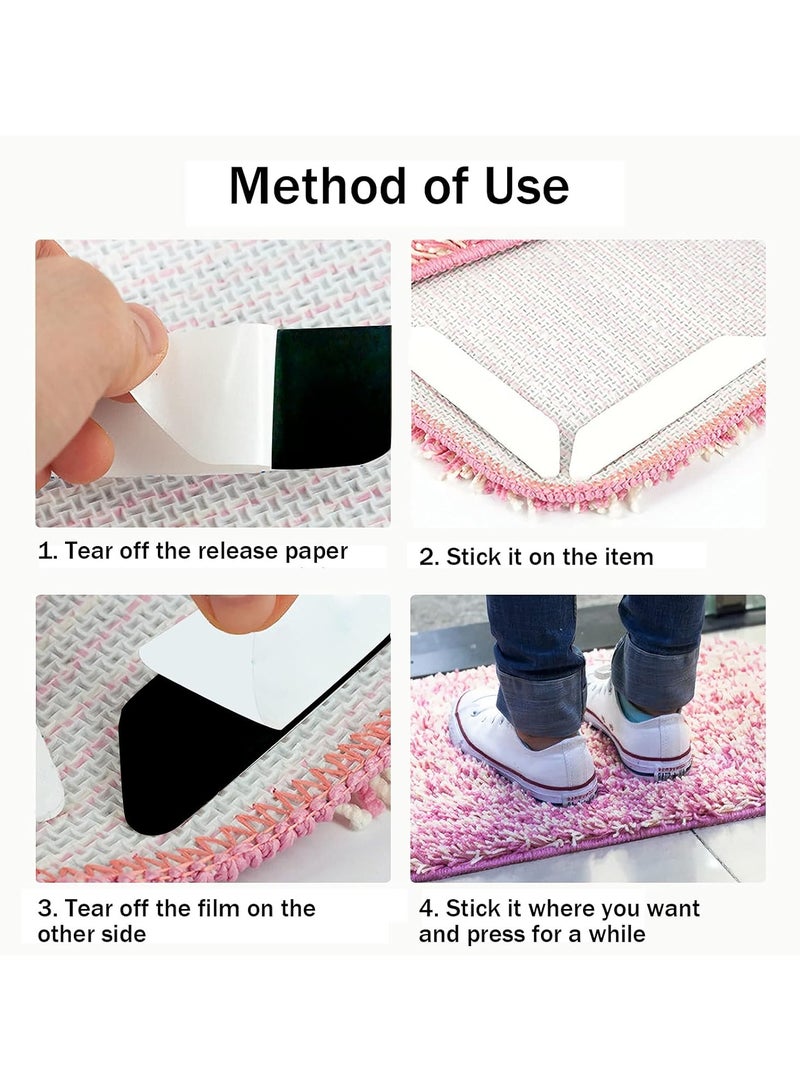 Method of Use

1. Tear off the release paper

2. Stick it on the item

3. Tear off the film on the other side

4. Stick it where you want and press for a while