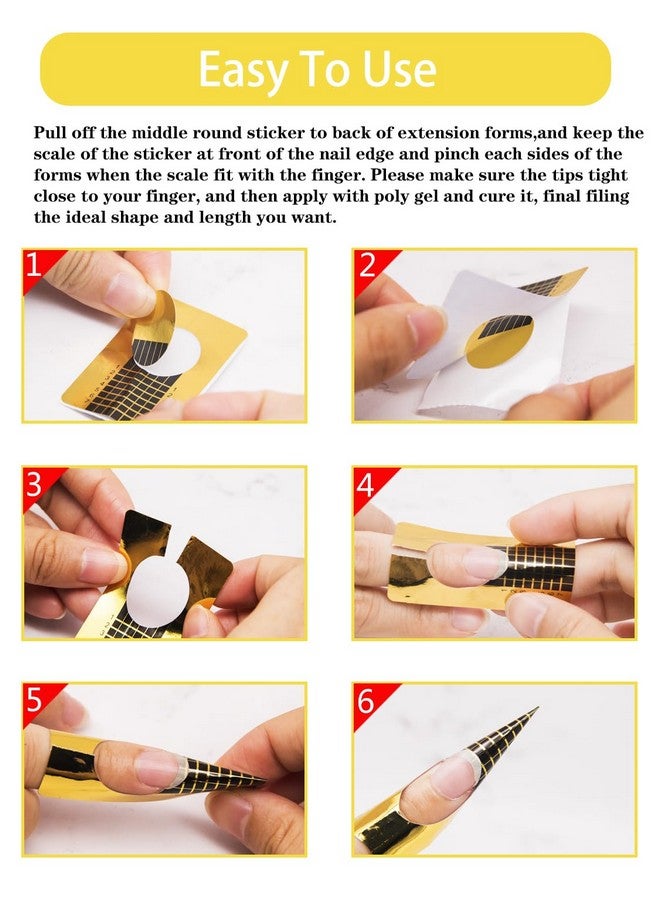 Easy To Use

Pull off the middle round sticker to back of extension forms,and keep the scale of the sticker at front of the nail edge and pinch each sides of the forms when the scale fit with the finger. Please make sure the tips tight close to your finger, and then apply with poly gel and cure it, final filing the ideal shape and length you want.

1

2

3

4

5

6