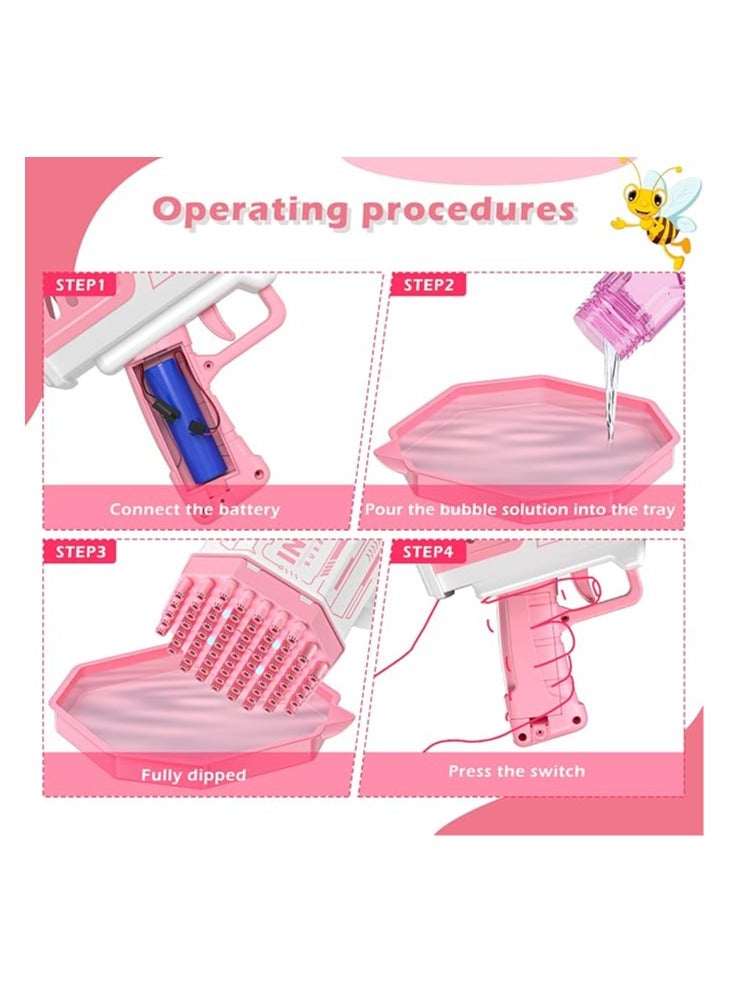 Operating procedures

STEP1

Connect the battery

STEP2

Pour the bubble solution into the tray

STEP3

Fully dipped

STEP4

Press the switch