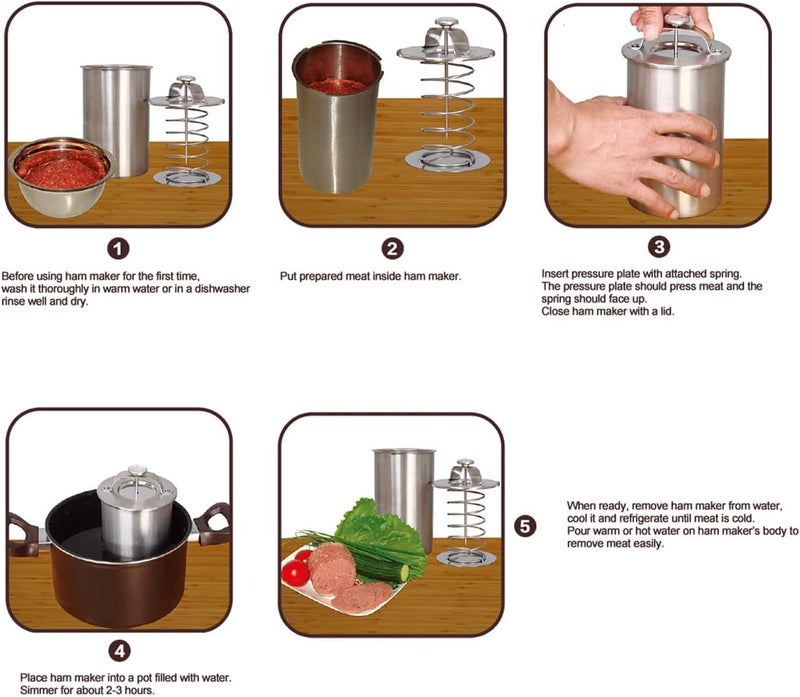 1

Before using ham maker for the first time, wash it thoroughly in warm water or in a dishwasher rinse well and dry.

2

Put prepared meat inside ham maker.

3

Insert pressure plate with attached spring. The pressure plate should press meat and the spring should face up. Close ham maker with a lid.

4

Place ham maker into a pot filled with water. Simmer for about 2-3 hours.

5

When ready, remove ham maker from water, cool it and refrigerate until meat is cold. Pour warm or hot water on ham maker's body to remove meat easily.