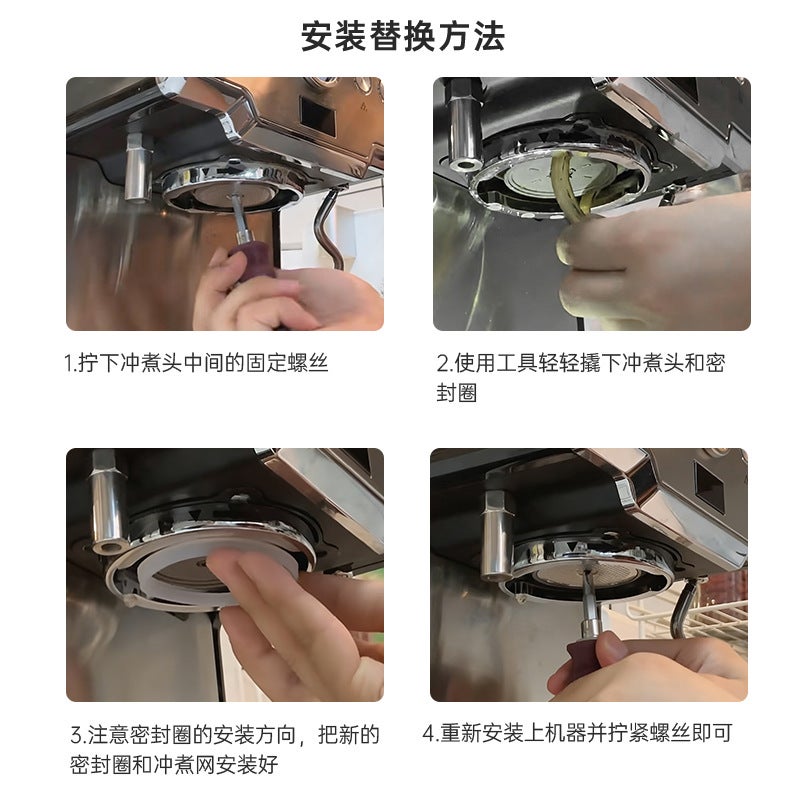 安装替换方法

1.拧下冲煮头中间的固定螺丝

2.使用工具轻轻撬下冲煮头和密封圈

3.注意密封圈的安装方向，把新的密封圈和冲煮网安装好

4.重新安装上机器并拧紧螺丝即可