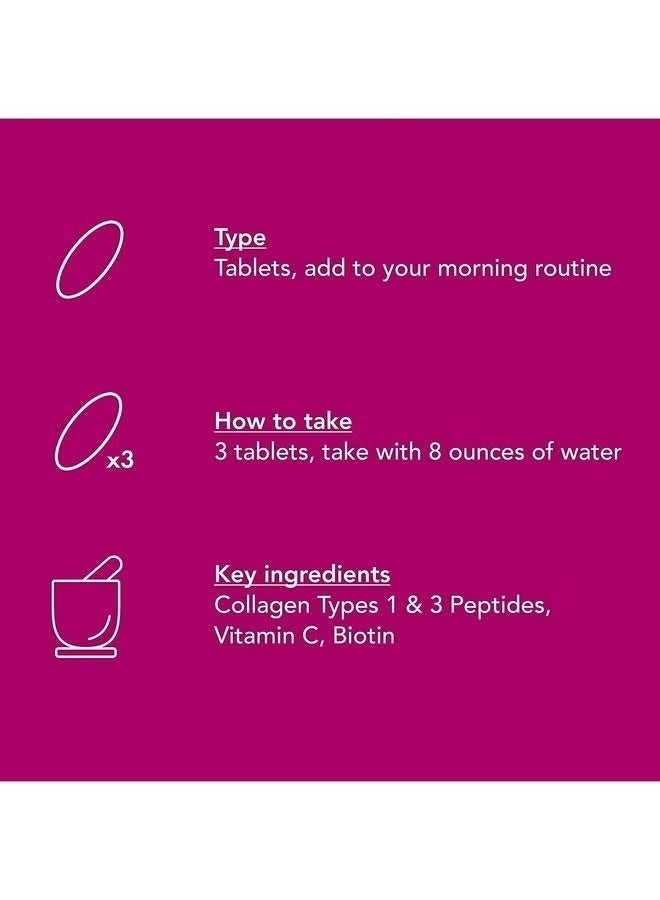 Type
Tablets, add to your morning routine

x3

How to take
3 tablets, take with 8 ounces of water

Key ingredients
Collagen Types 1 & 3 Peptides, Vitamin C, Biotin