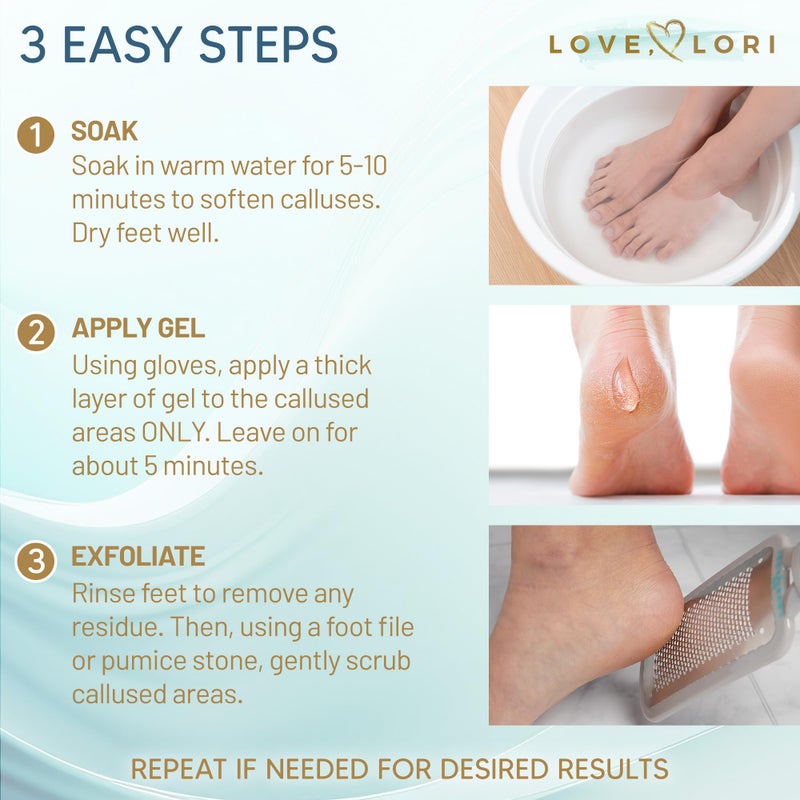 3 EASY STEPS

LOVE, LORI

1 SOAK
Soak in warm water for 5-10 minutes to soften calluses. Dry feet well.

2 APPLY GEL
Using gloves, apply a thick layer of gel to the callused areas ONLY. Leave on for about 5 minutes.

3 EXFOLIATE
Rinse feet to remove any residue. Then, using a foot file or pumice stone, gently scrub callused areas.

REPEAT IF NEEDED FOR DESIRED RESULTS