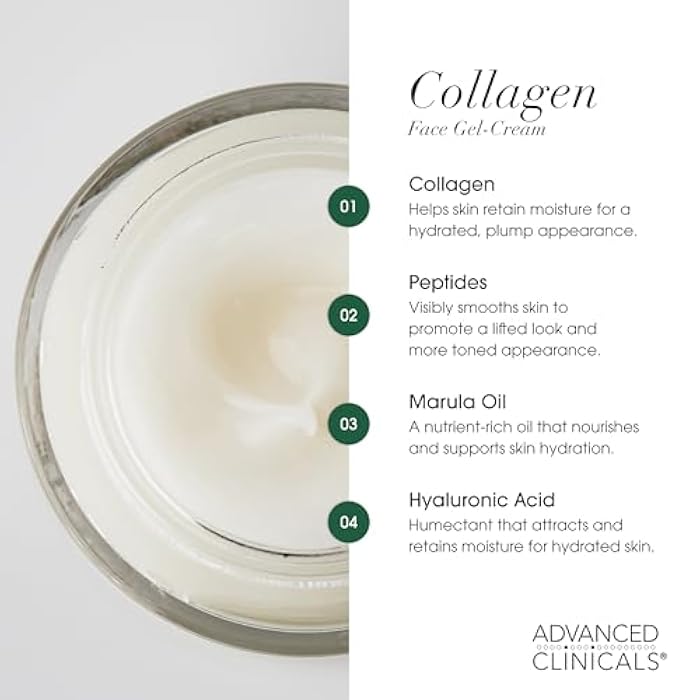 Collagen
Face Gel-Cream

01
Collagen
Helps skin retain moisture for a hydrated, plump appearance.

02
Peptides
Visibly smooths skin to promote a lifted look and more toned appearance.

03
Marula Oil
A nutrient-rich oil that nourishes and supports skin hydration.

04
Hyaluronic Acid
Humectant that attracts and retains moisture for hydrated skin.

ADVANCED
CLINICALS®